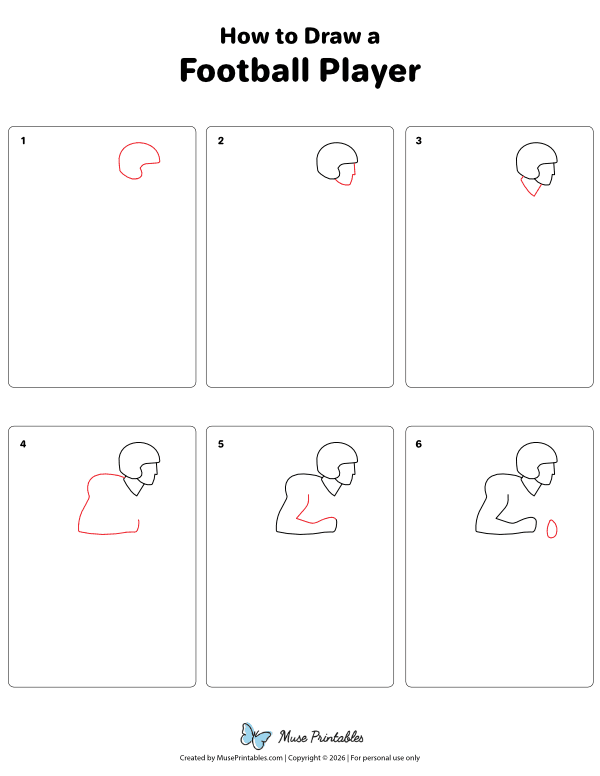 How to Draw a
Football Player

1

2

3

4

5

6

Muse Printables

Created by MusePrintables.com | Copyright © 2026 | For personal use only