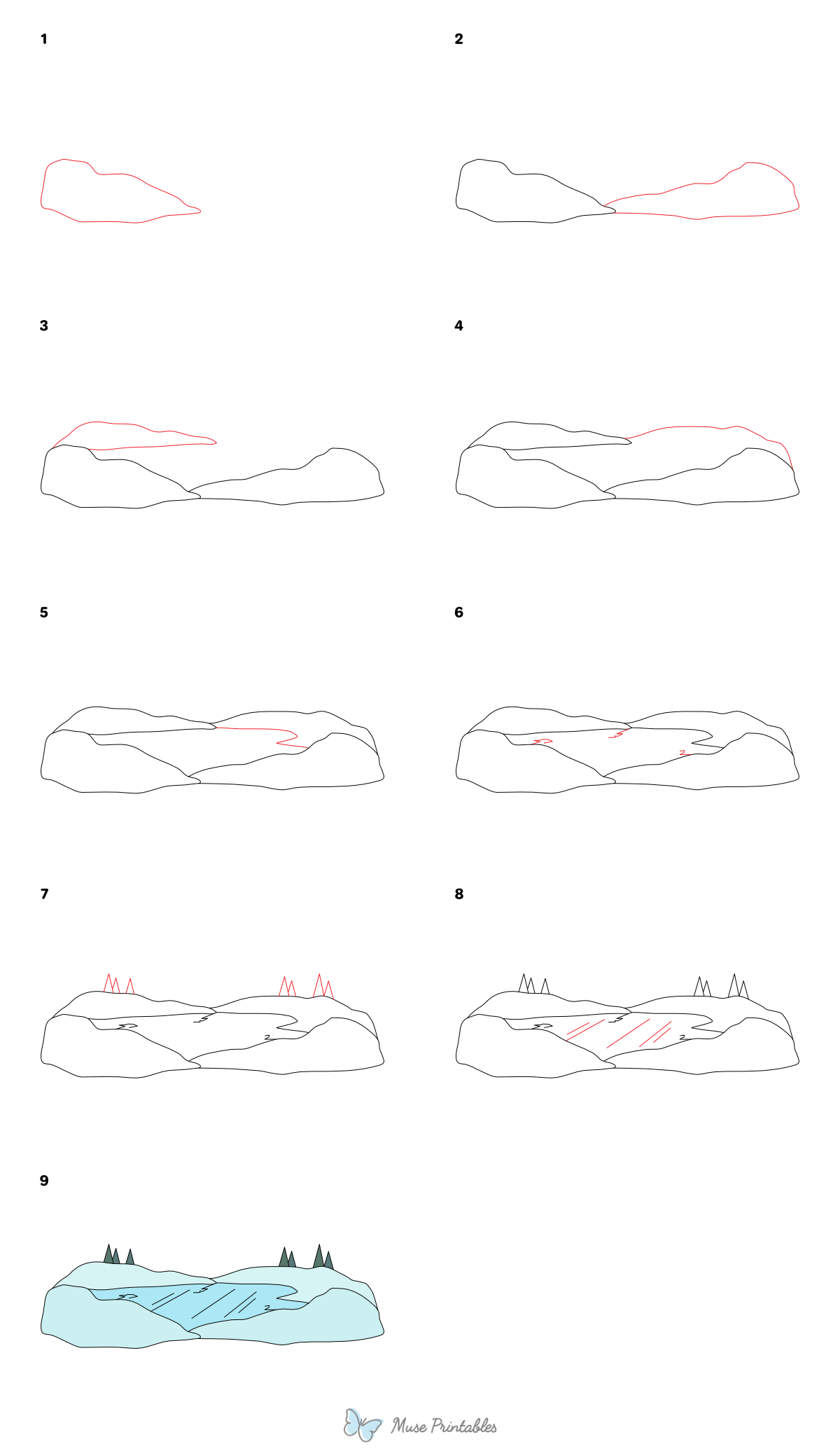 1

2

3

4

5

6

7

8

9

Muse Printables