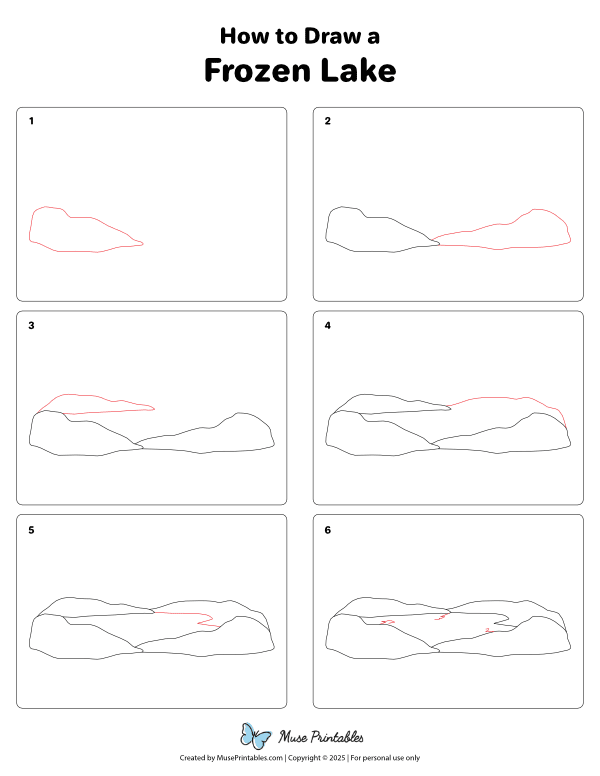 How to Draw a
Frozen Lake

1

2

3

4

5

6

Muse Printables

Created by MusePrintables.com | Copyright © 2025 | For personal use only