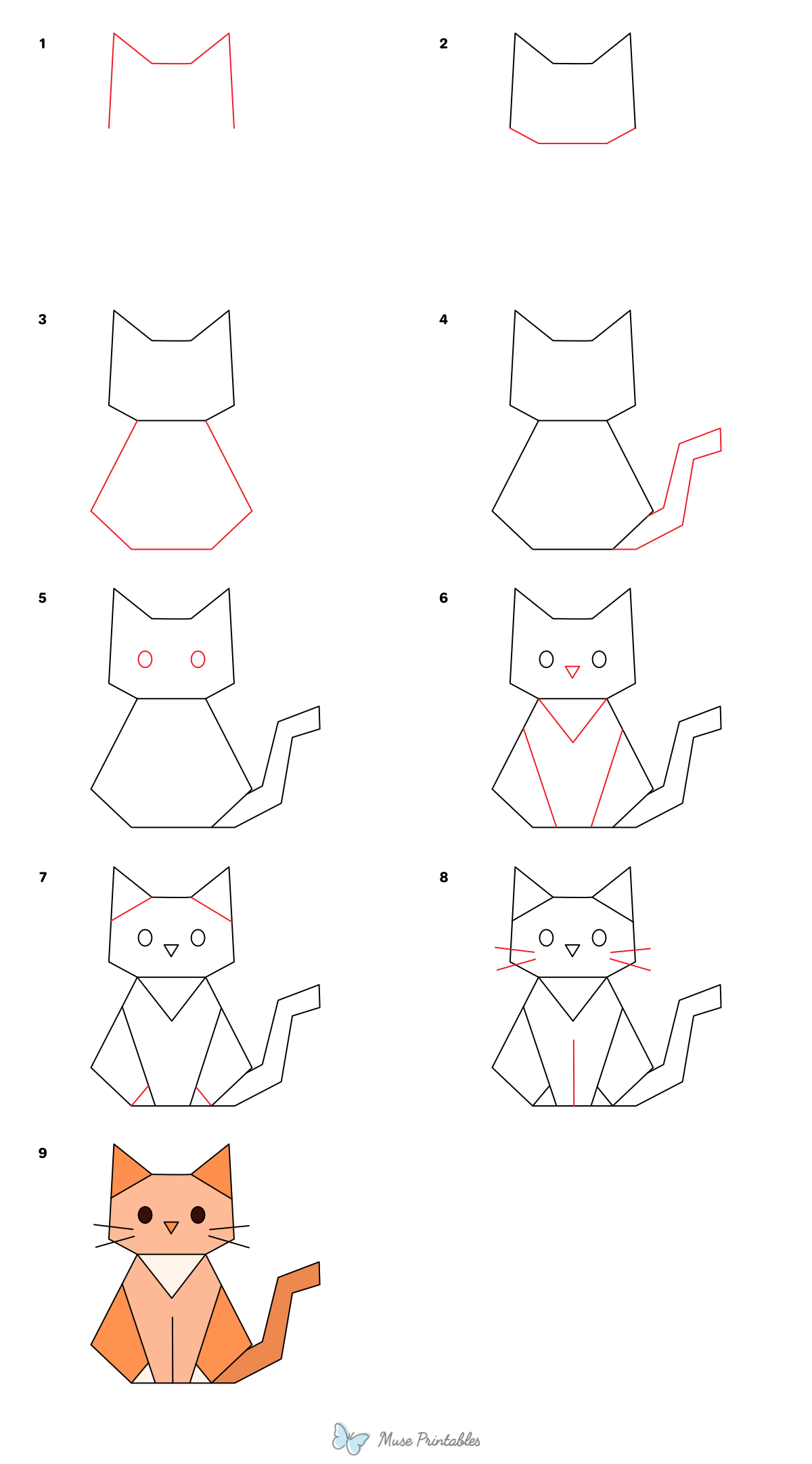 1

2

3

4

5

6

7

8

9

Muse Printables