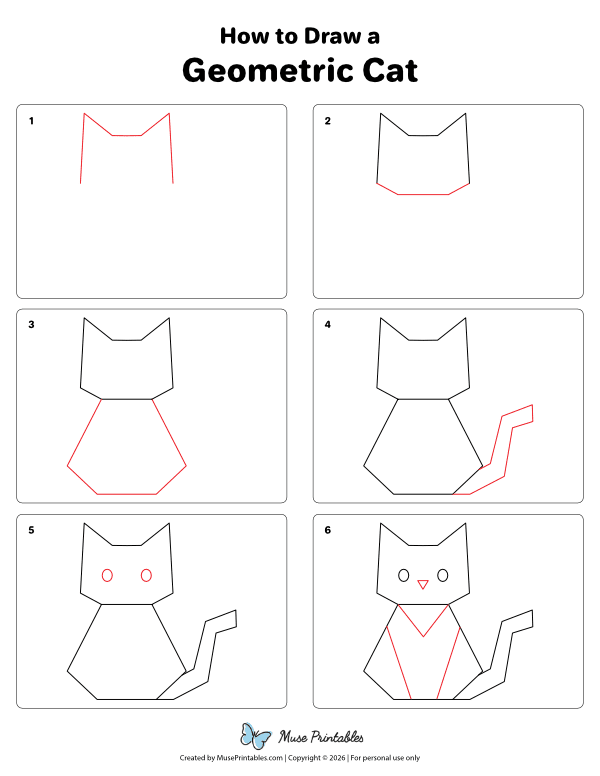 How to Draw a
Geometric Cat

1

2

3

4

5

6

Muse Printables

Created by MusePrintables.com | Copyright © 2026 | For personal use only