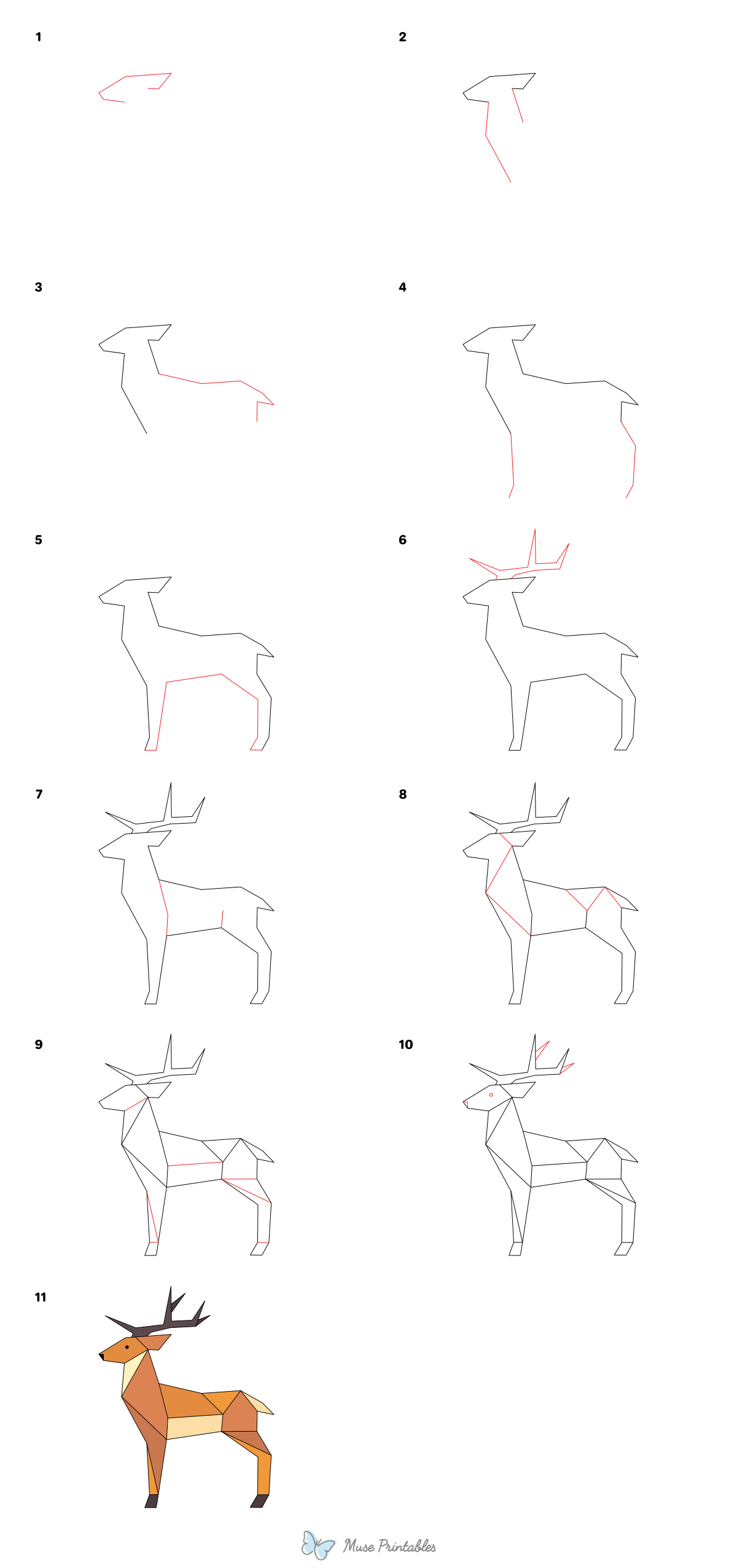 1

2

3

4

5

6

7

8

9

10

11

Muse Printables