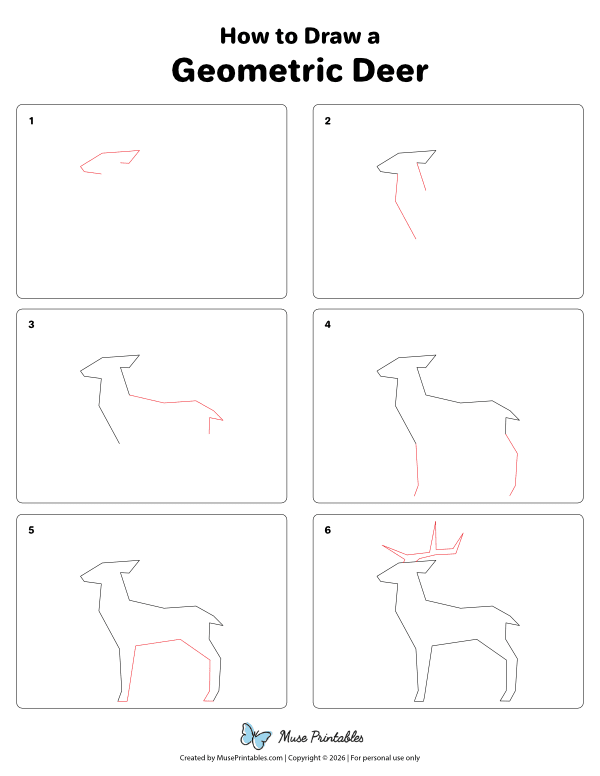 How to Draw a
Geometric Deer

1

2

3

4

5

6

Muse Printables

Created by MusePrintables.com | Copyright © 2026 | For personal use only