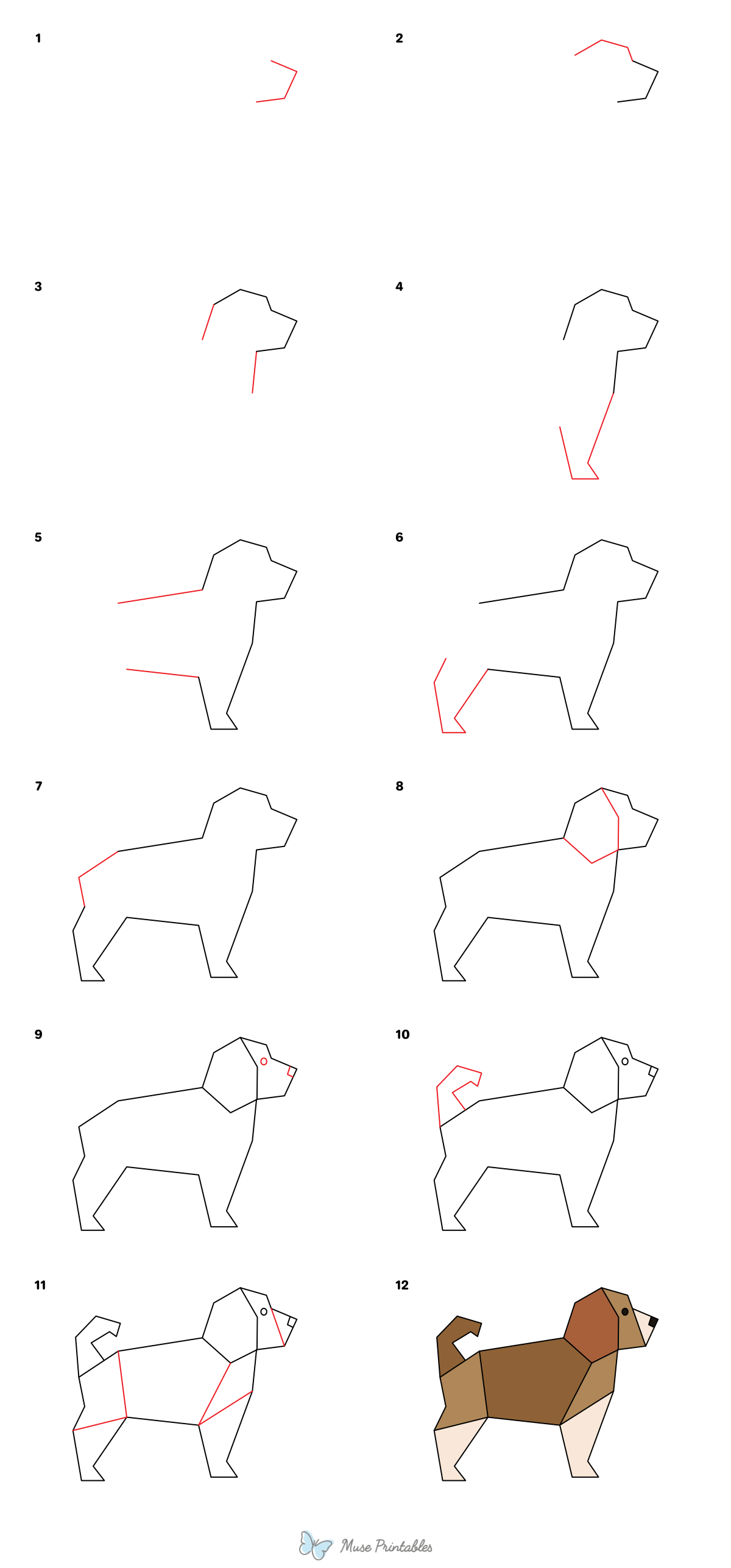 1

2

3

4

5

6

7

8

9

10

11

12

Muse Printables