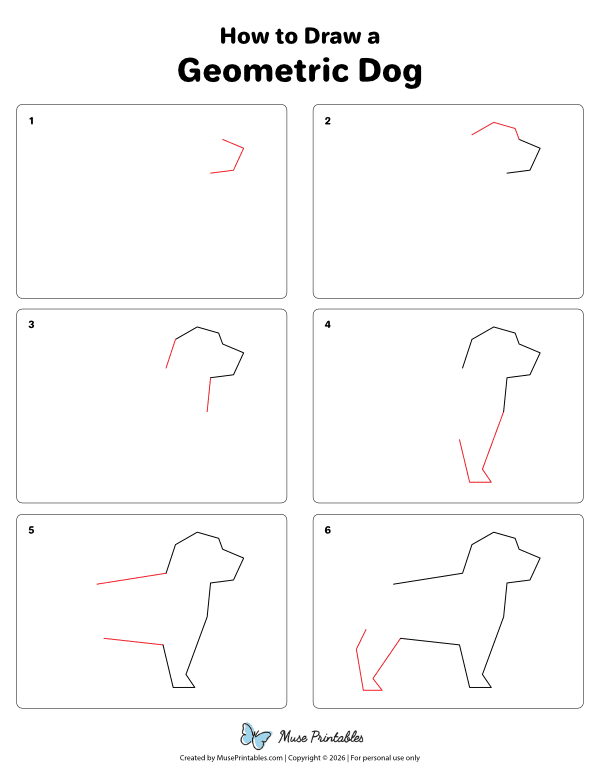 How to Draw a
Geometric Dog

1

2

3

4

5

6

Muse Printables

Created by MusePrintables.com | Copyright © 2026 | For personal use only