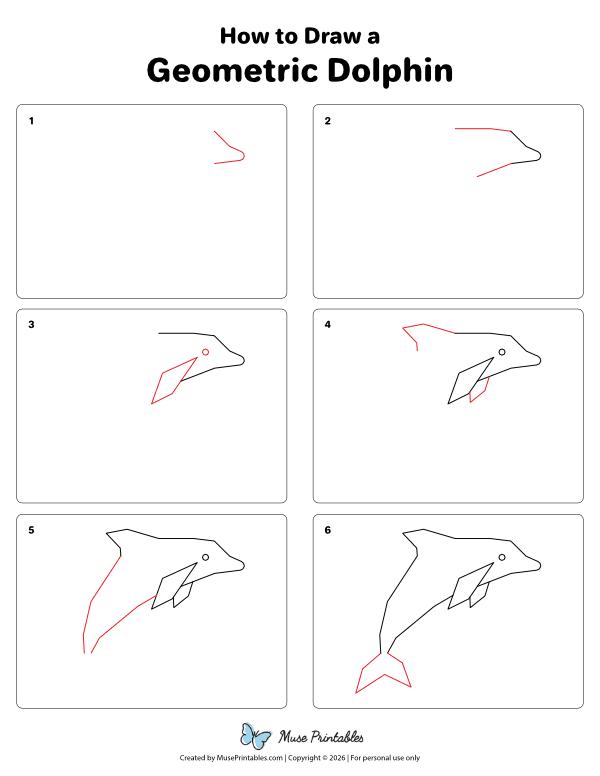 How to Draw a
Geometric Dolphin

1

2

3

4

5

6

Muse Printables

Created by MusePrintables.com | Copyright © 2026 | For personal use only