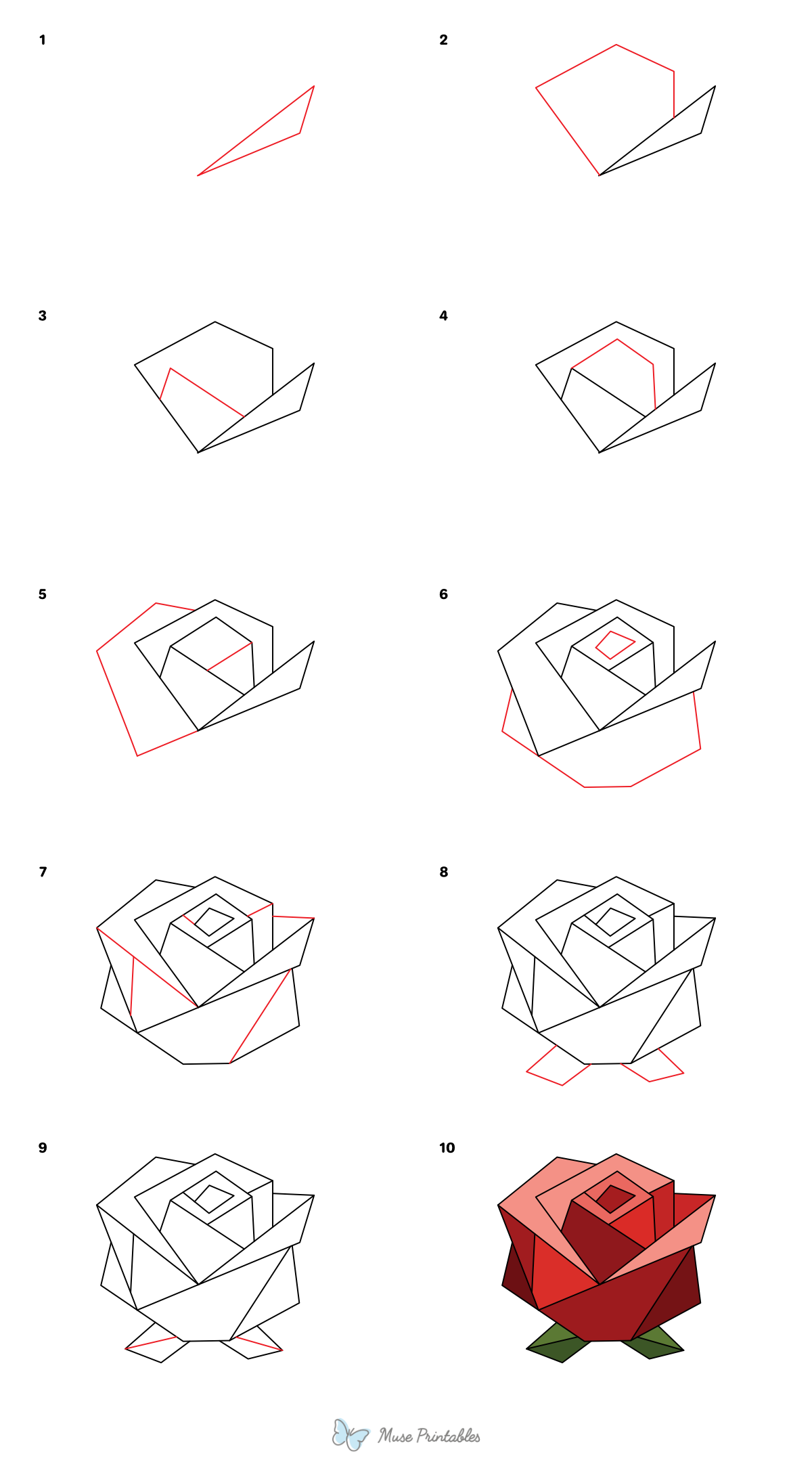 1

2

3

4

5

6

7

8

9

10

Muse Printables