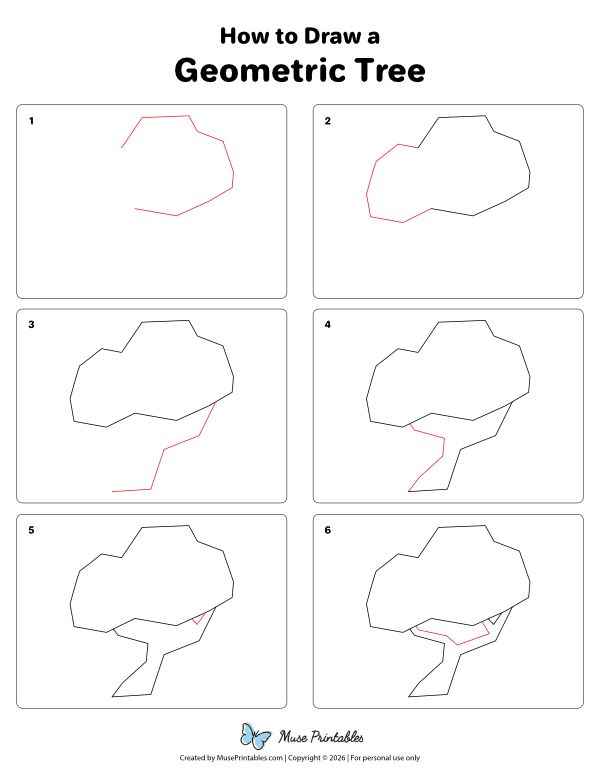 How to Draw a
Geometric Tree

1

2

3

4

5

6

Muse Printables

Created by MusePrintables.com | Copyright © 2026 | For personal use only