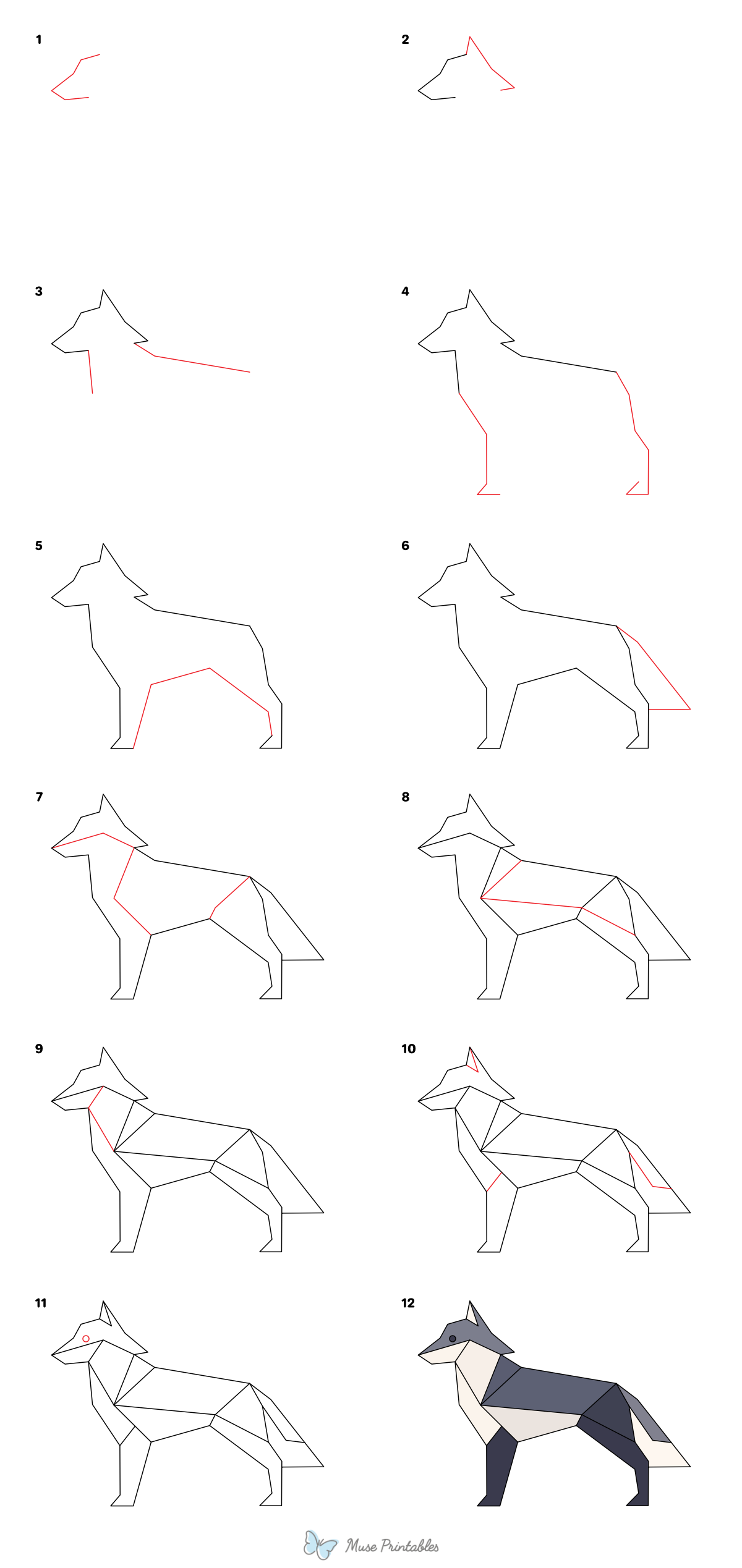 1

2

3

4

5

6

7

8

9

10

11

12

Muse Printables