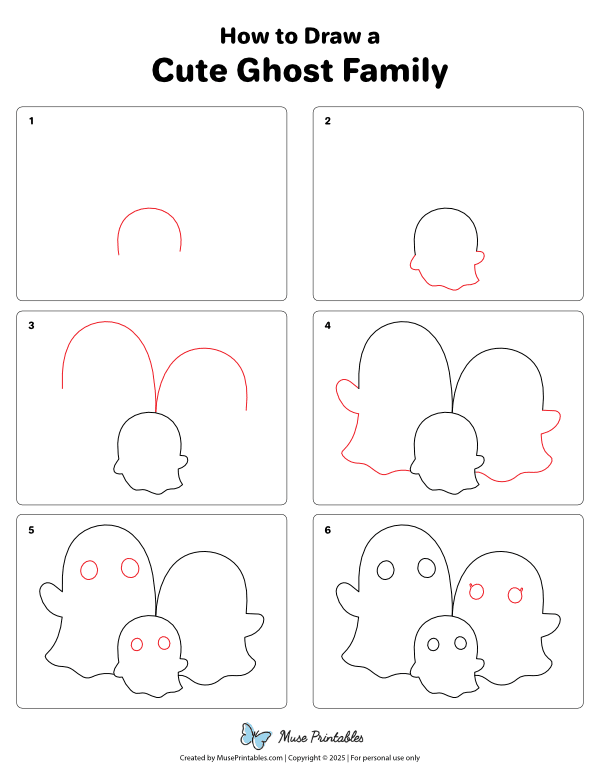 How to Draw a
Cute Ghost Family

1

2

3

4

5

6

Muse Printables

Created by MusePrintables.com | Copyright © 2025 | For personal use only