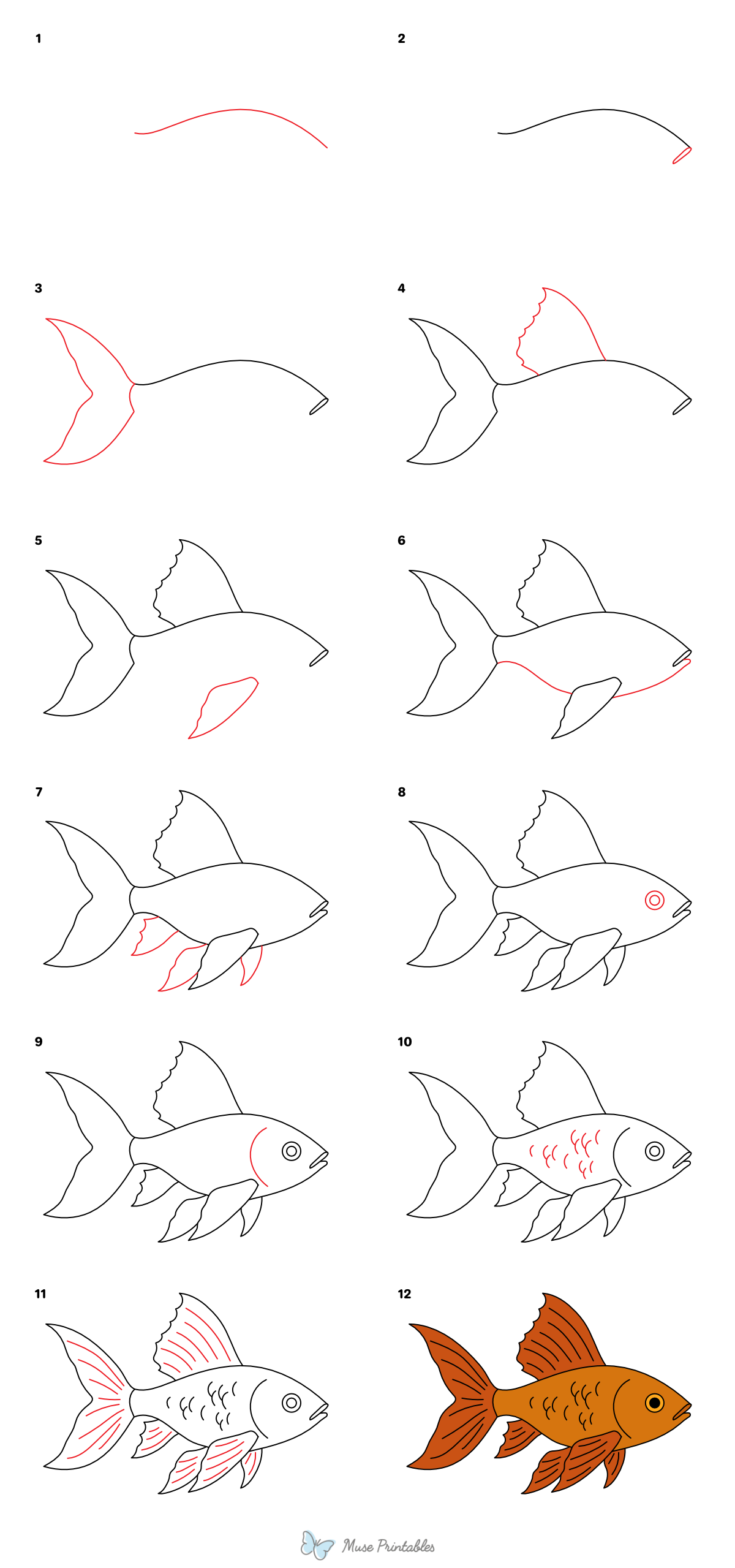 1

2

3

4

5

6

7

8

9

10

11

12

Muse Printables