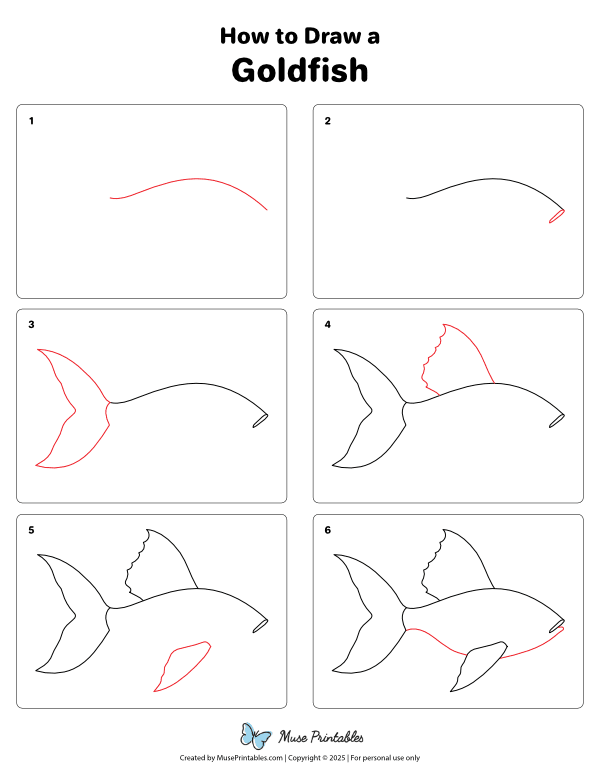 How to Draw a
Goldfish

1

2

3

4

5

6

Muse Printables

Created by MusePrintables.com | Copyright © 2025 | For personal use only