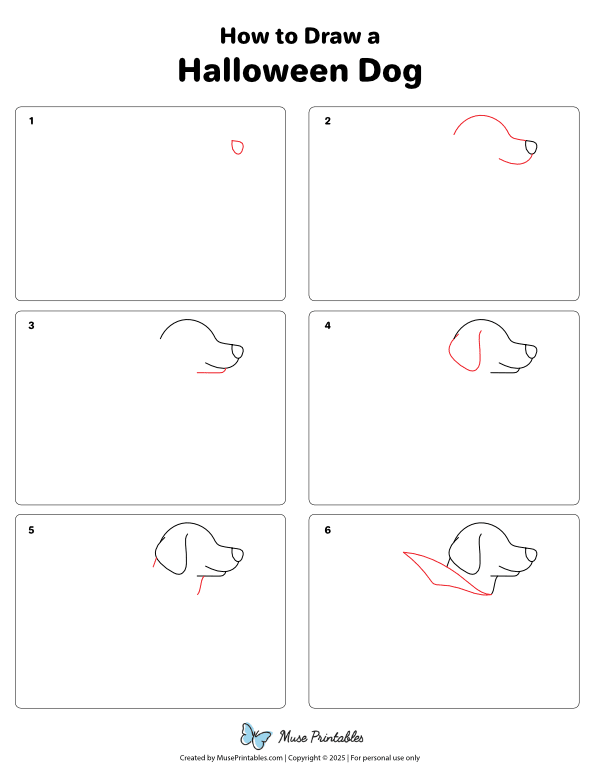 How to Draw a
Halloween Dog

1

2

3

4

5

6

Muse Printables

Created by MusePrintables.com | Copyright © 2025 | For personal use only