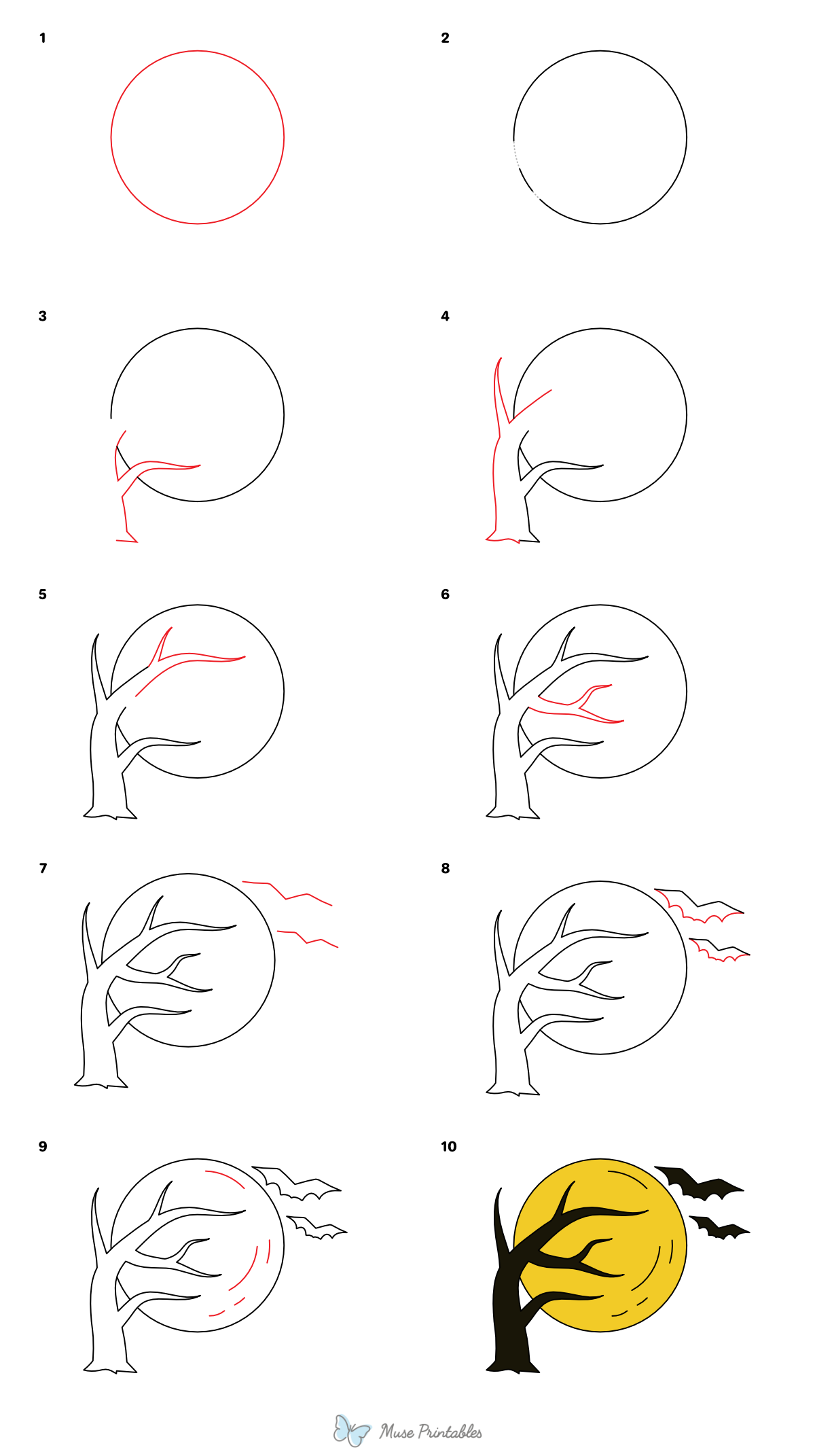 1

2

3

4

5

6

7

8

9

10

Muse Printables