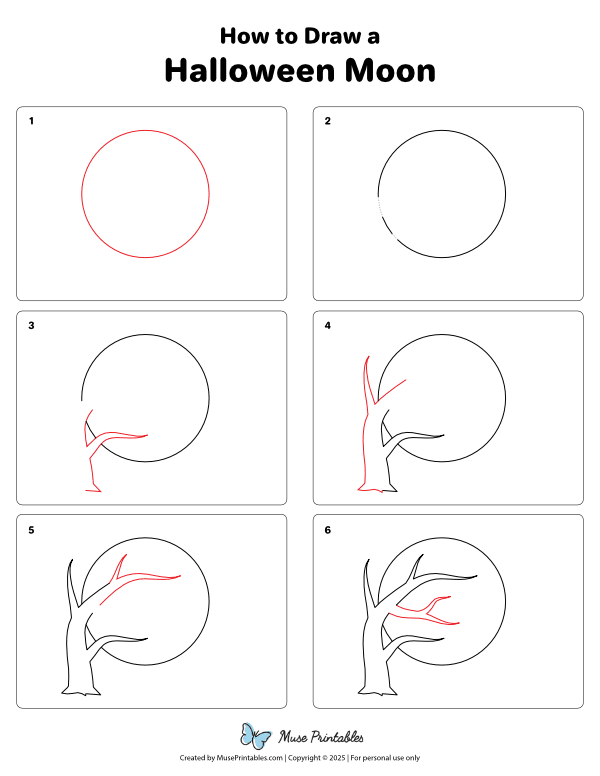 How to Draw a
Halloween Moon

1

2

3

4

5

6

Muse Printables

Created by MusePrintables.com | Copyright © 2025 | For personal use only