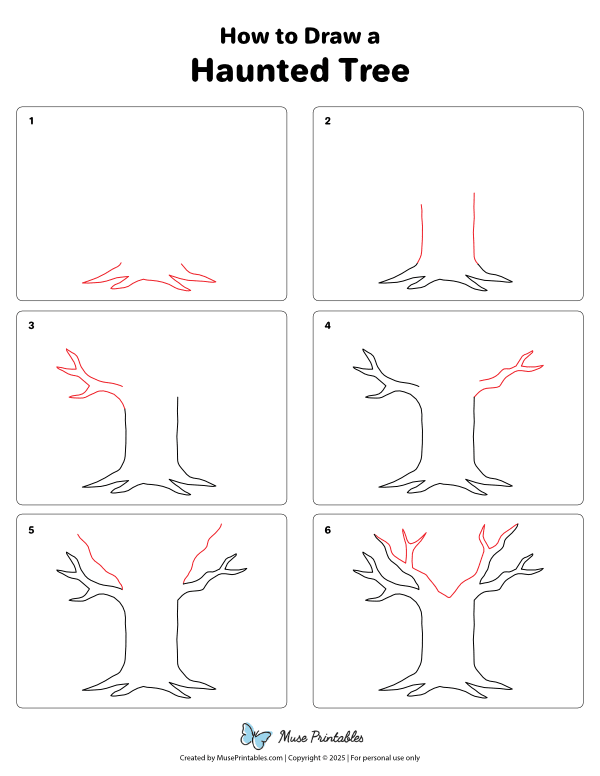 How to Draw a
Haunted Tree

1

2

3

4

5

6

Muse Printables

Created by MusePrintables.com | Copyright © 2025 | For personal use only