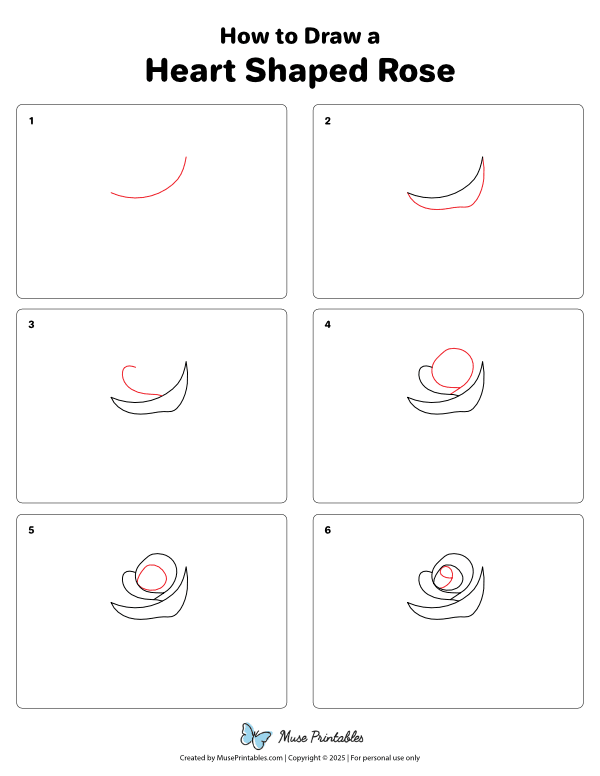 How to Draw a
Heart Shaped Rose

1

2

3

4

5

6

Muse Printables

Created by MusePrintables.com | Copyright © 2025 | For personal use only