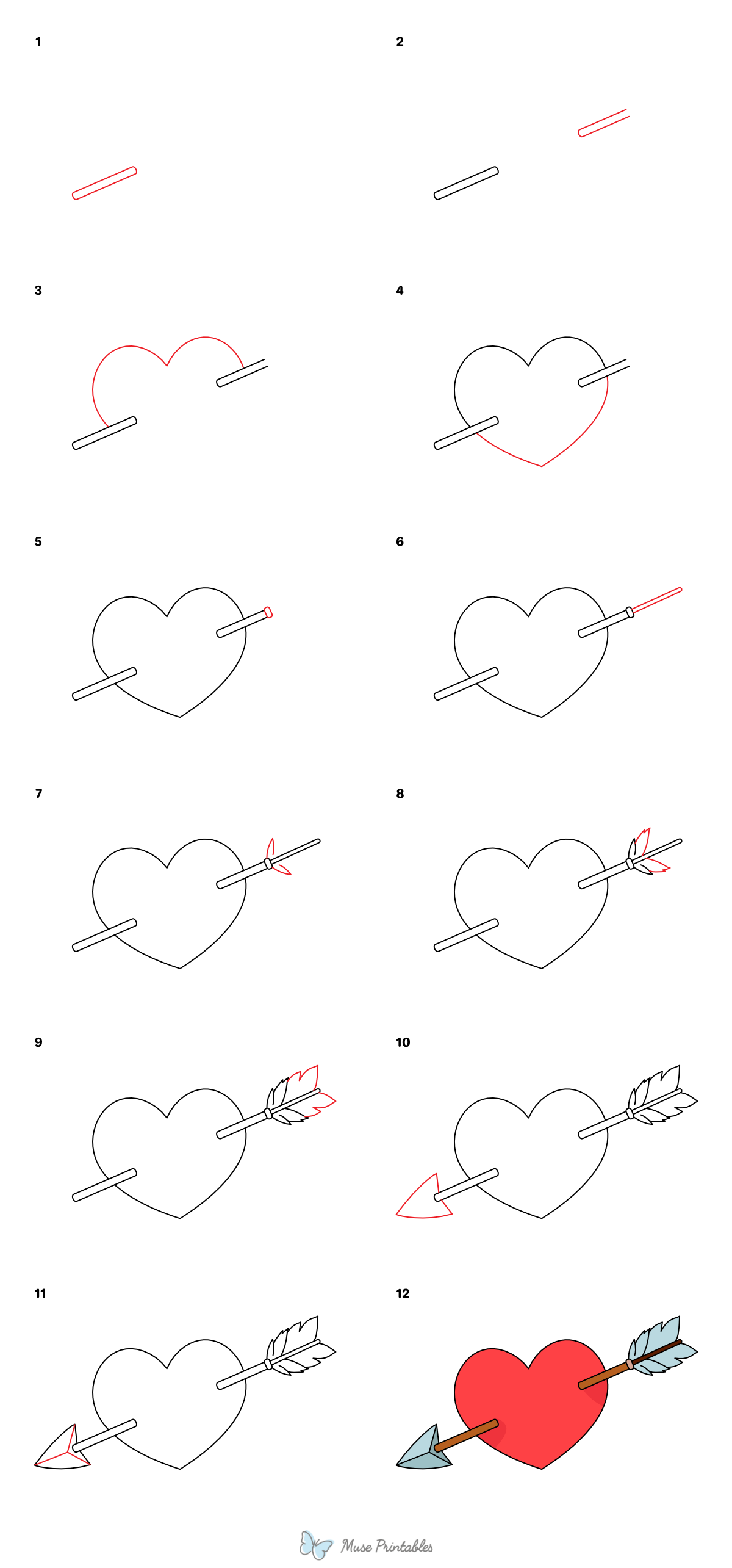 1

2

3

4

5

6

7

8

9

10

11

12

Muse Printables