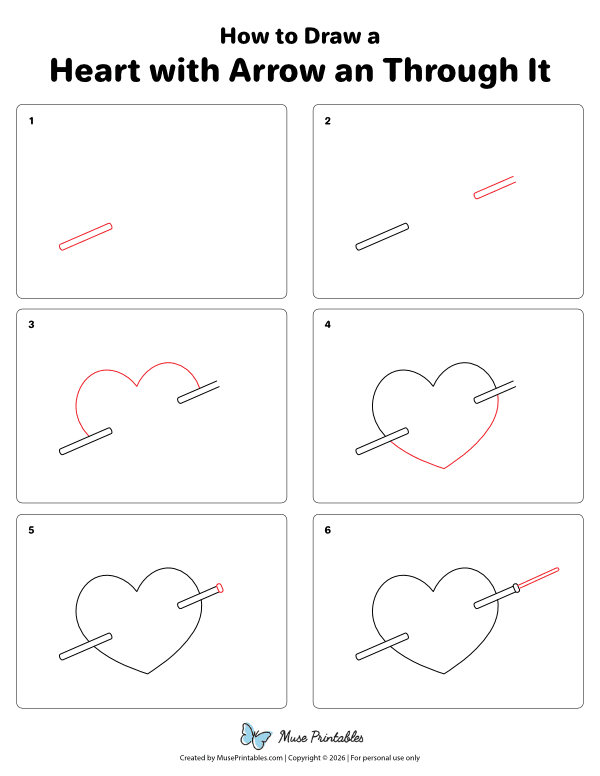 How to Draw a

Heart with Arrow an Through It

1

2

3

4

5

6

Muse Printables

Created by MusePrintables.com | Copyright © 2026 | For personal use only