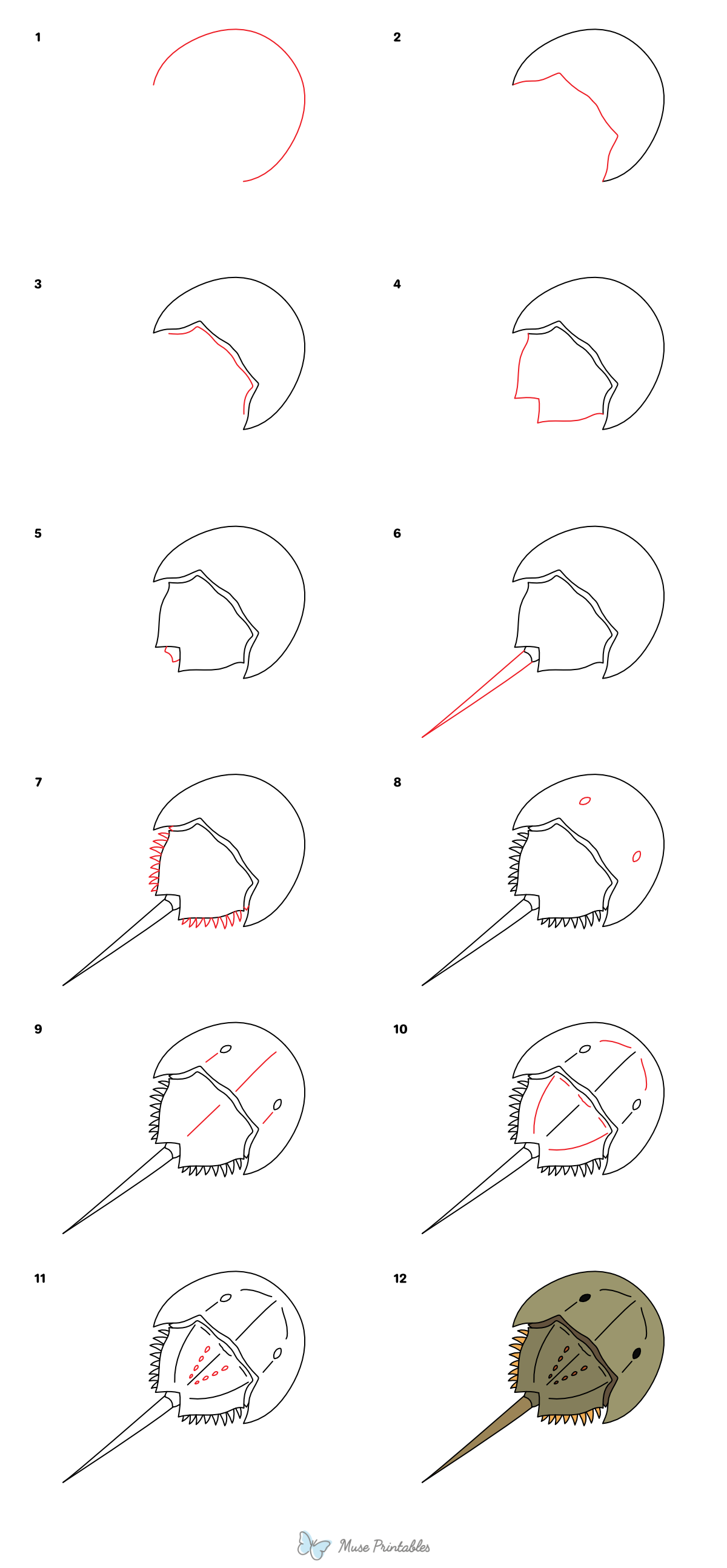 1

2

3

4

5

6

7

8

9

10

11

12

Muse Printables