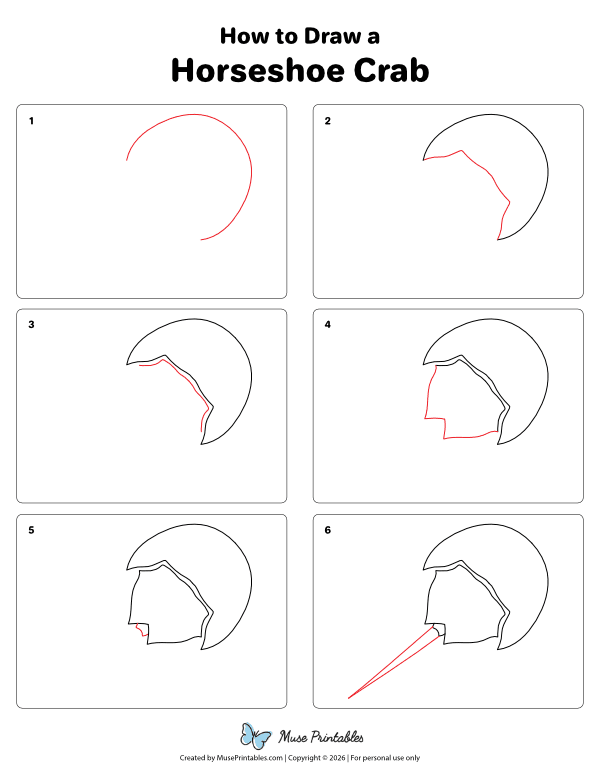 How to Draw a
Horseshoe Crab

1

2

3

4

5

6

Muse Printables

Created by MusePrintables.com | Copyright © 2026 | For personal use only