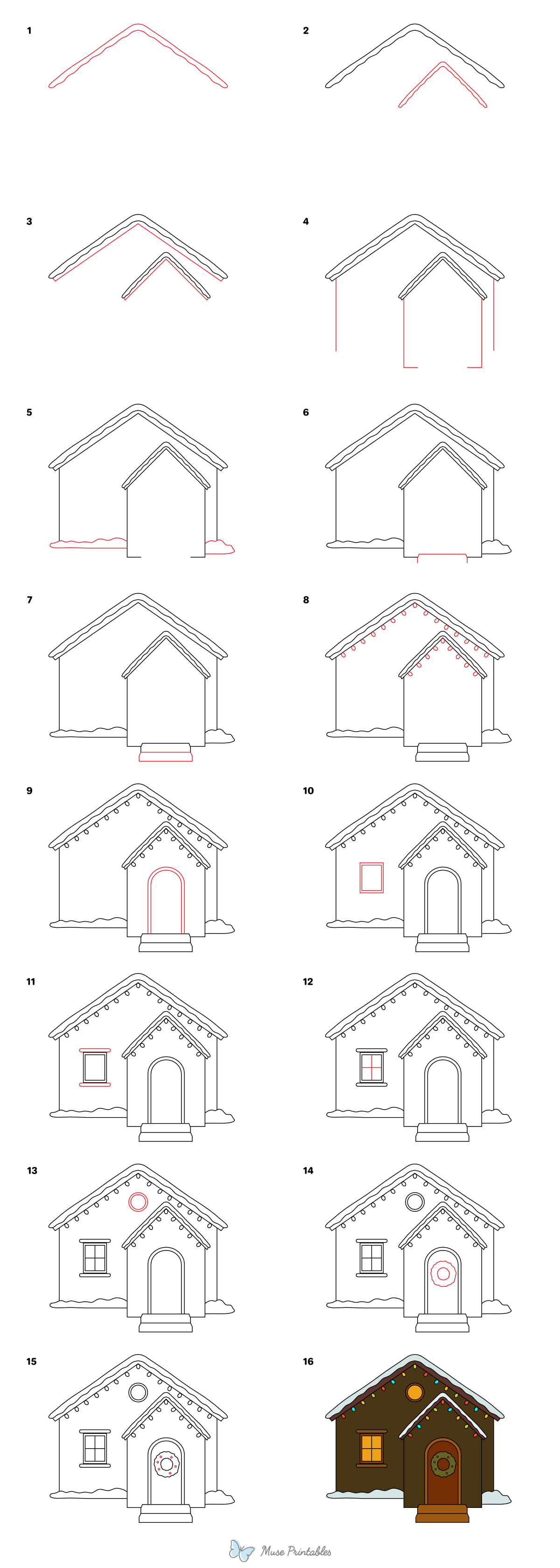 1

2

3

4

5

6

7

8

9

10

11

12

13

14

15

16

Muse Printables