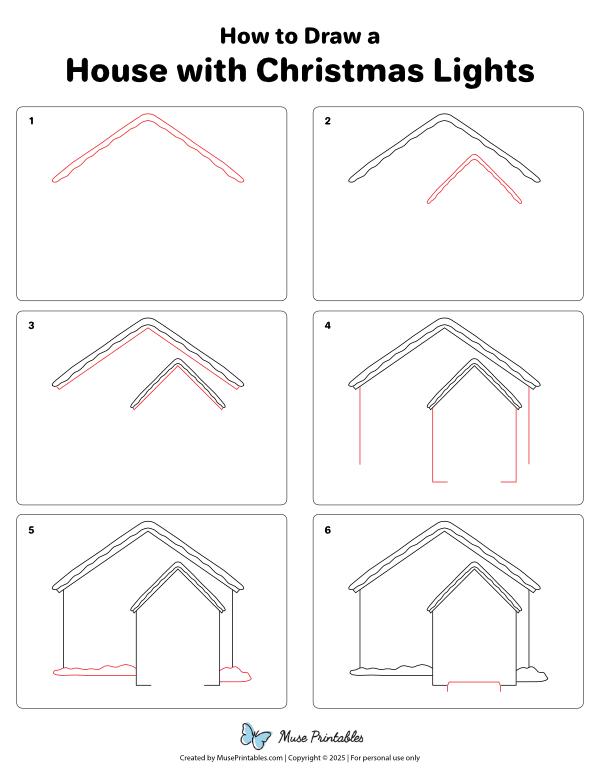 How to Draw a
House with Christmas Lights

1

2

3

4

5

6

Muse Printables

Created by MusePrintables.com | Copyright © 2025 | For personal use only