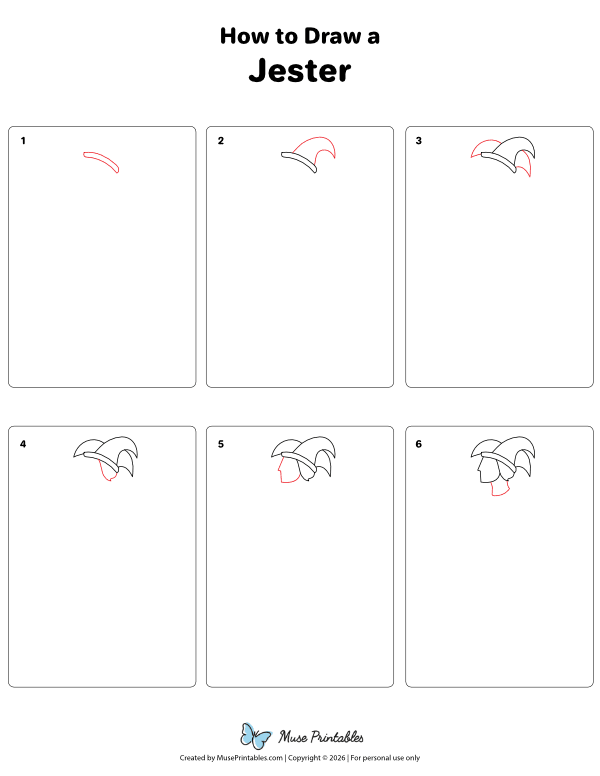 How to Draw a
Jester

1

2

3

4

5

6

Muse Printables

Created by MusePrintables.com | Copyright © 2026 | For personal use only