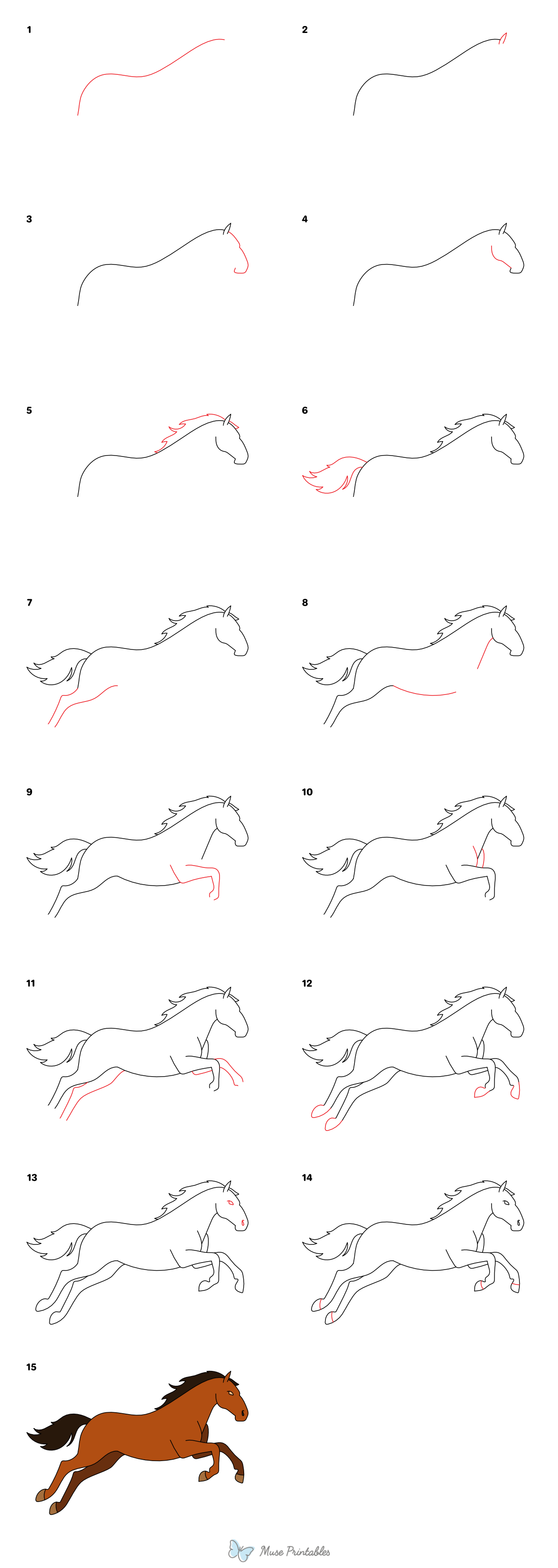 1

2

3

4

5

6

7

8

9

10

11

12

13

14

15

Muse Printables