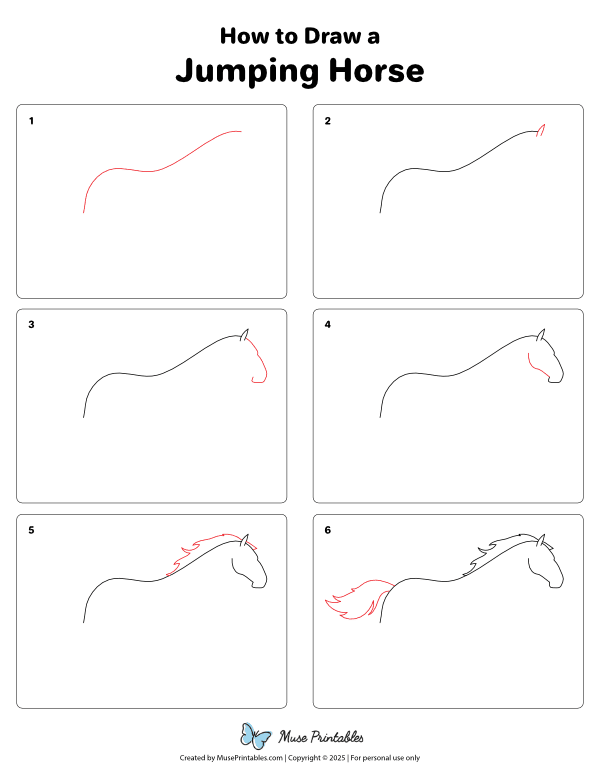 How to Draw a
Jumping Horse

1

2

3

4

5

6

Muse Printables

Created by MusePrintables.com | Copyright © 2025 | For personal use only