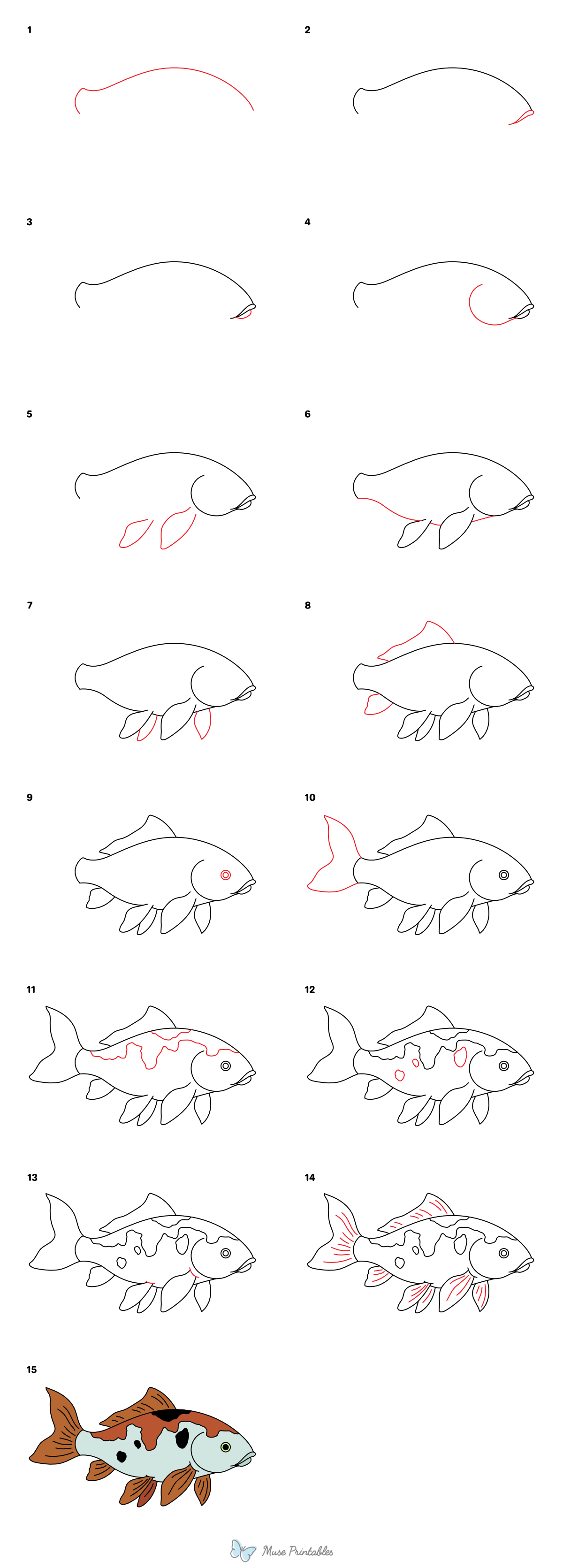 1

2

3

4

5

6

7

8

9

10

11

12

13

14

15

Muse Printables