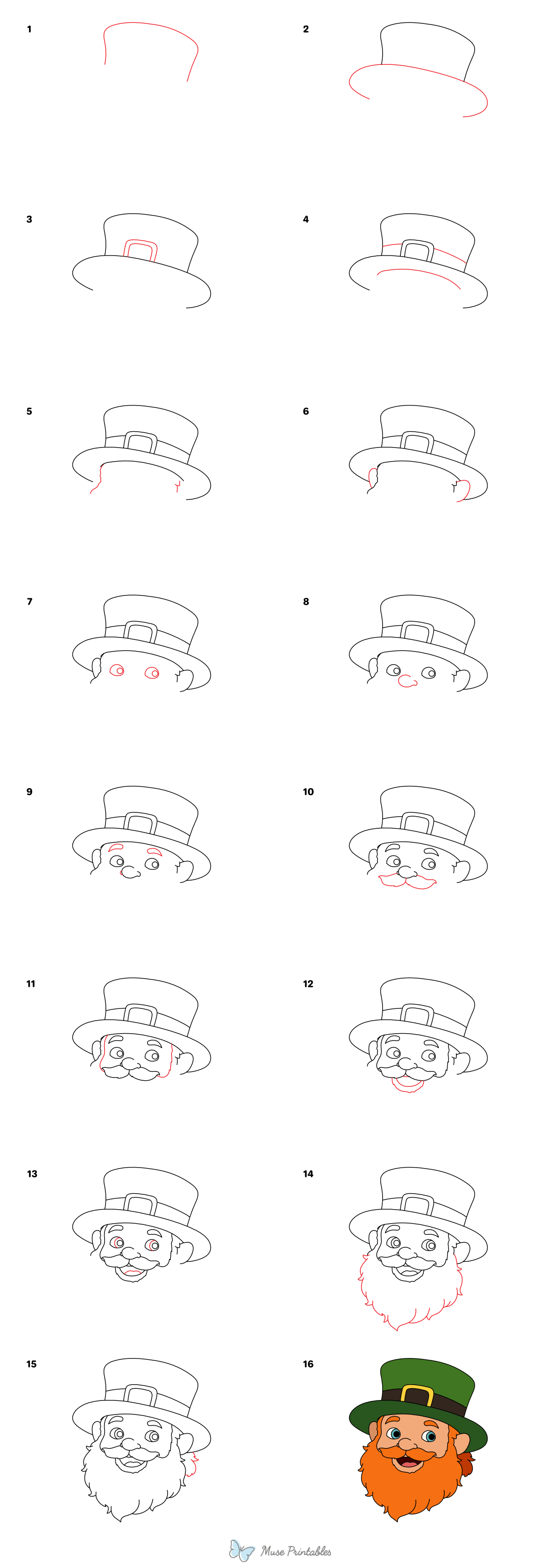 1

2

3

4

5

6

7

8

9

10

11

12

13

14

15

16

Muse Printables