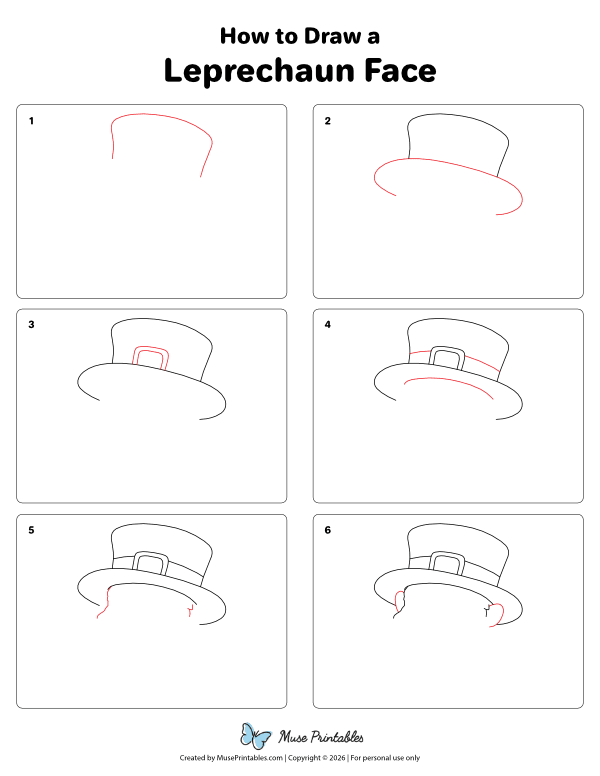 How to Draw a
Leprechaun Face

1

2

3

4

5

6

Muse Printables

Created by MusePrintables.com | Copyright © 2026 | For personal use only