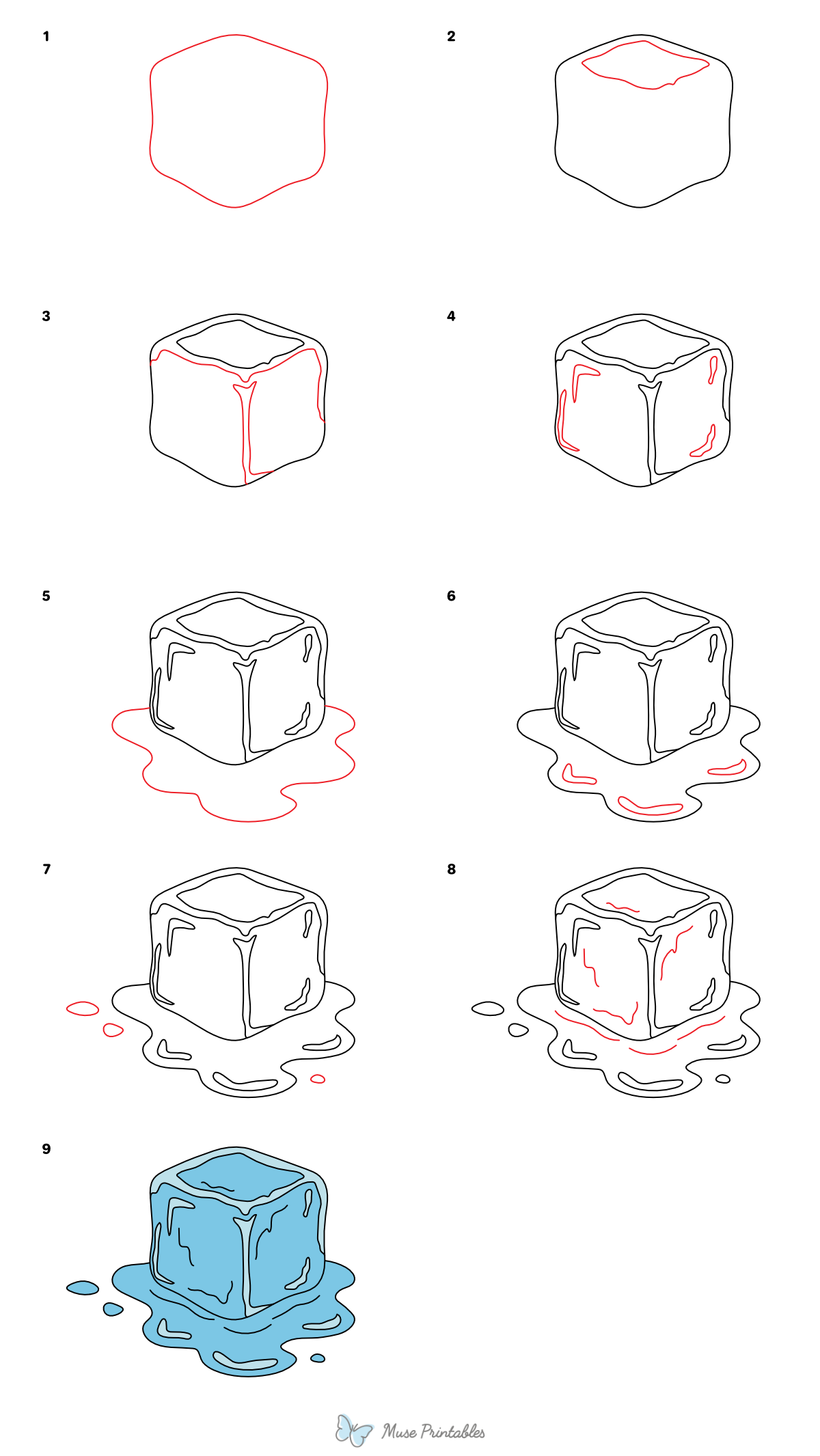 1

2

3

4

5

6

7

8

9

Muse Printables