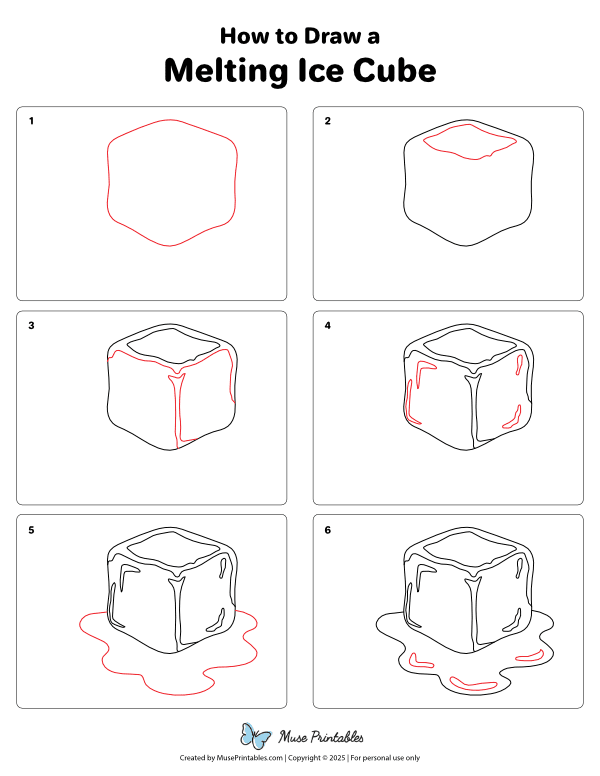 How to Draw a
Melting Ice Cube

1

2

3

4

5

6

Muse Printables

Created by MusePrintables.com | Copyright © 2025 | For personal use only