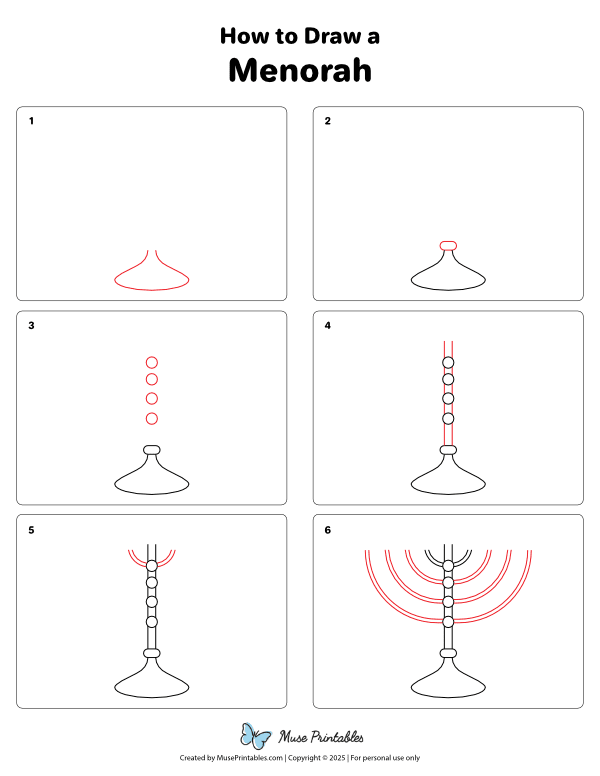 How to Draw a
Menorah

1

2

3

4

5

6

Muse Printables

Created by MusePrintables.com | Copyright © 2025 | For personal use only