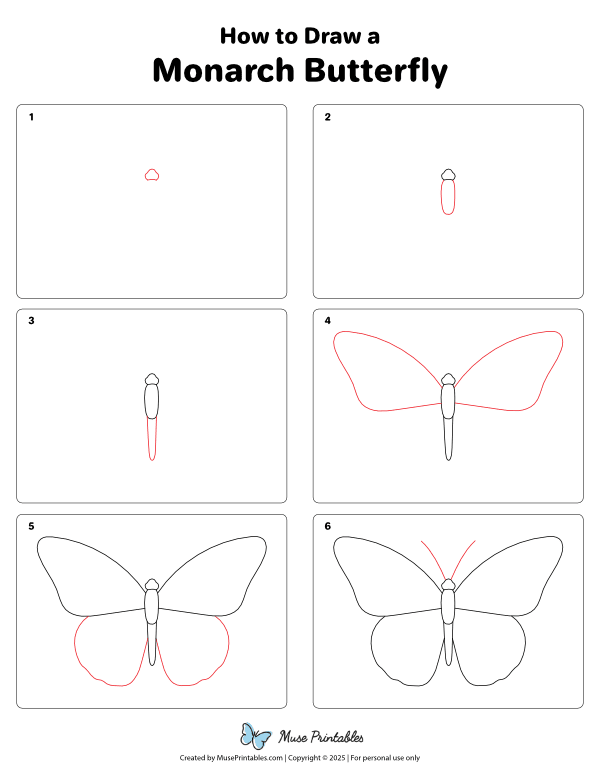 How to Draw a
Monarch Butterfly

1

2

3

4

5

6

Muse Printables

Created by MusePrintables.com | Copyright © 2025 | For personal use only