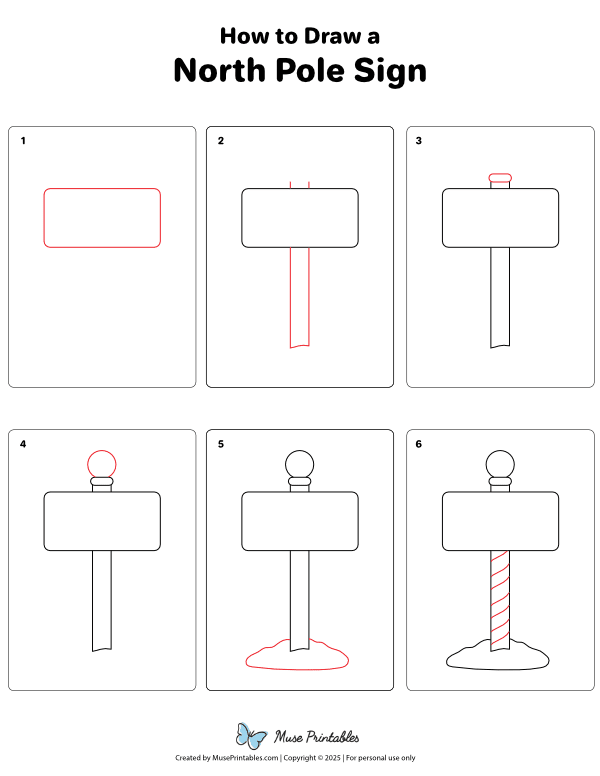 How to Draw a
North Pole Sign

1

2

3

4

5

6

Muse Printables

Created by MusePrintables.com | Copyright © 2025 | For personal use only