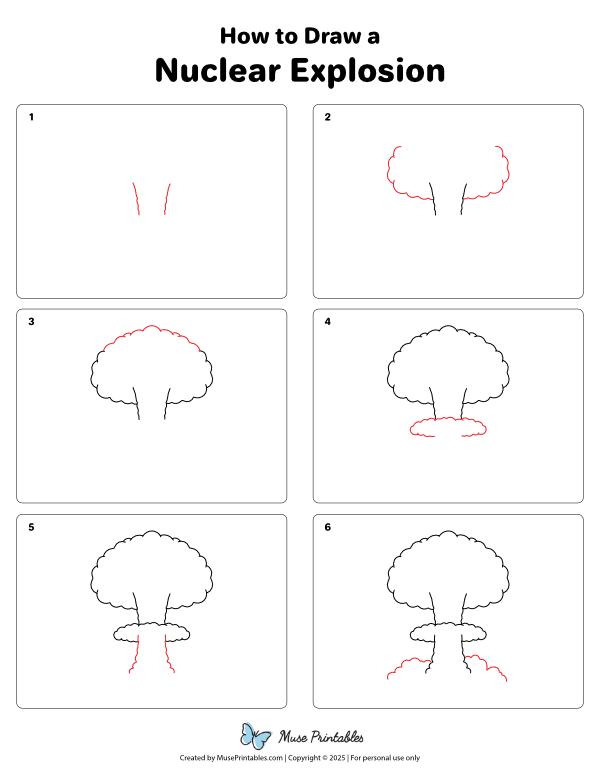 How to Draw a
Nuclear Explosion

1

2

3

4

5

6

Muse Printables

Created by MusePrintables.com | Copyright © 2025 | For personal use only