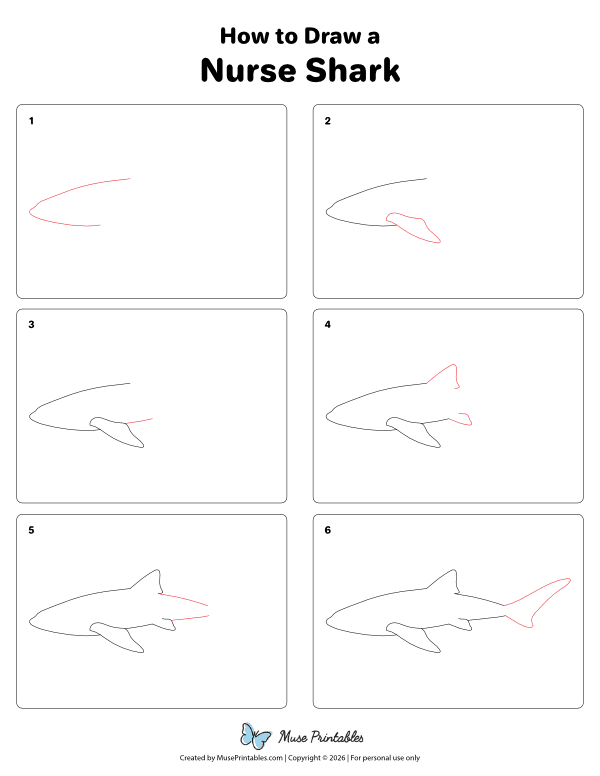 How to Draw a
Nurse Shark

1

2

3

4

5

6

Muse Printables

Created by MusePrintables.com | Copyright © 2026 | For personal use only