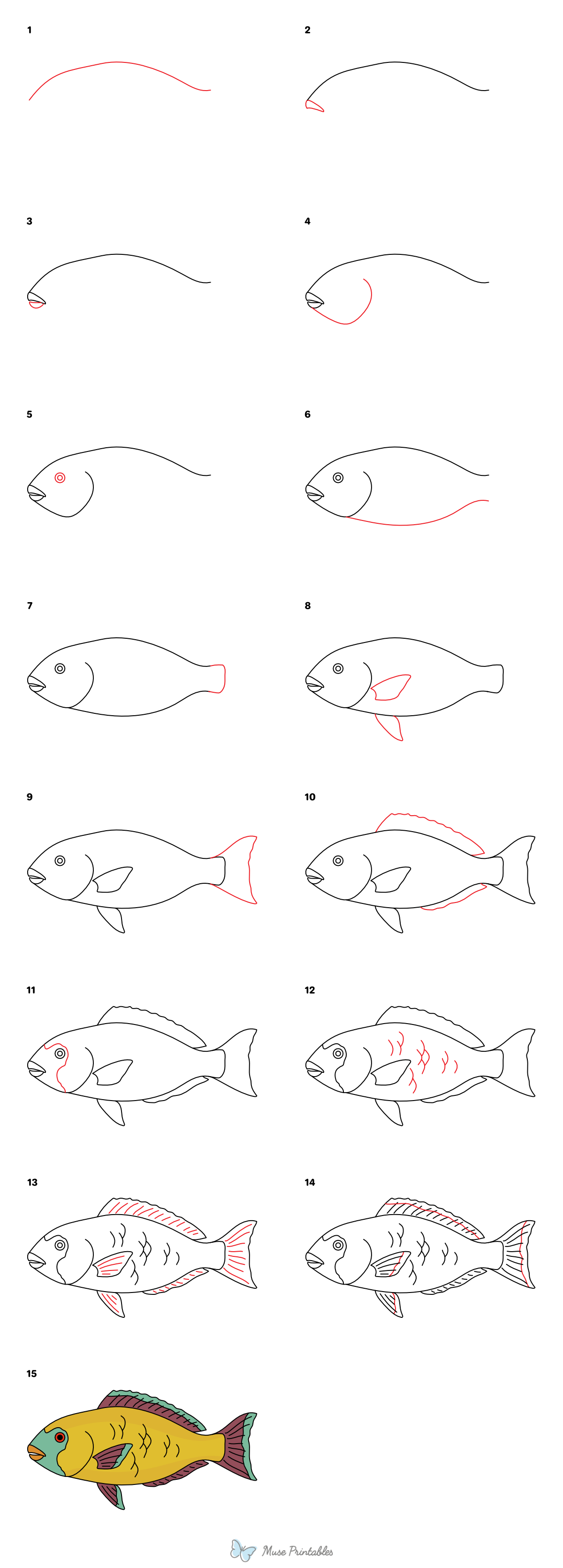 1

2

3

4

5

6

7

8

9

10

11

12

13

14

15

Muse Printables