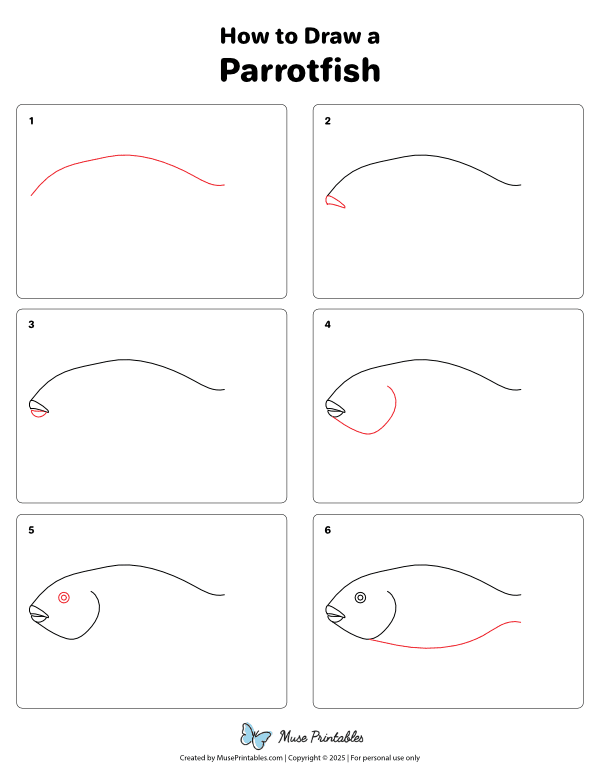 How to Draw a
Parrotfish

1

2

3

4

5

6

Muse Printables

Created by MusePrintables.com | Copyright © 2025 | For personal use only