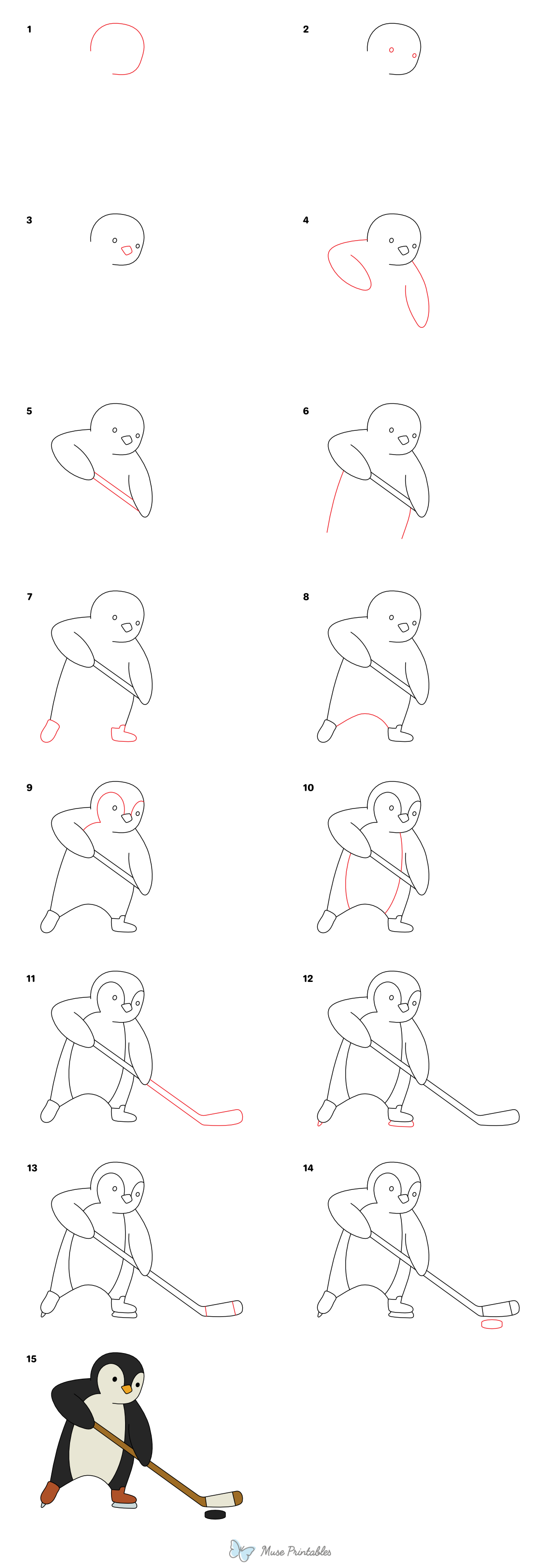 1

2

3

4

5

6

7

8

9

10

11

12

13

14

15

Muse Printables