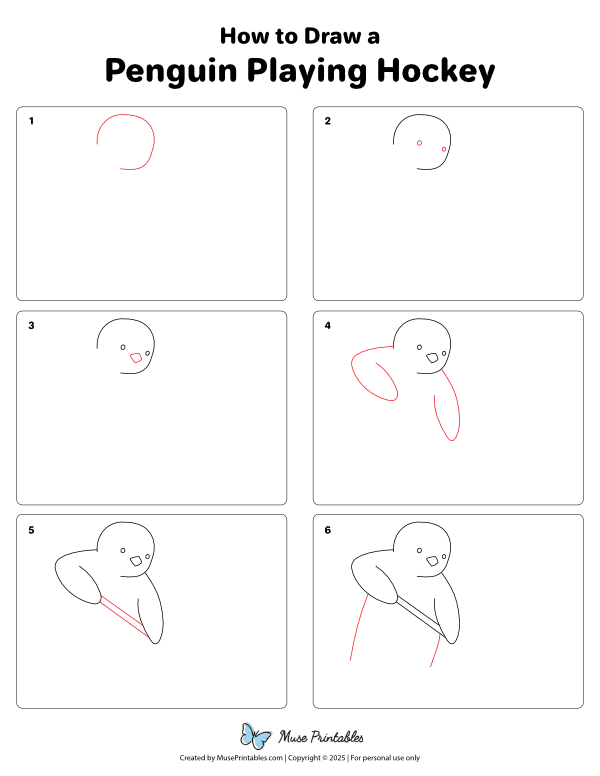 How to Draw a
Penguin Playing Hockey

1

2

3

4

5

6

Muse Printables

Created by MusePrintables.com | Copyright © 2025 | For personal use only