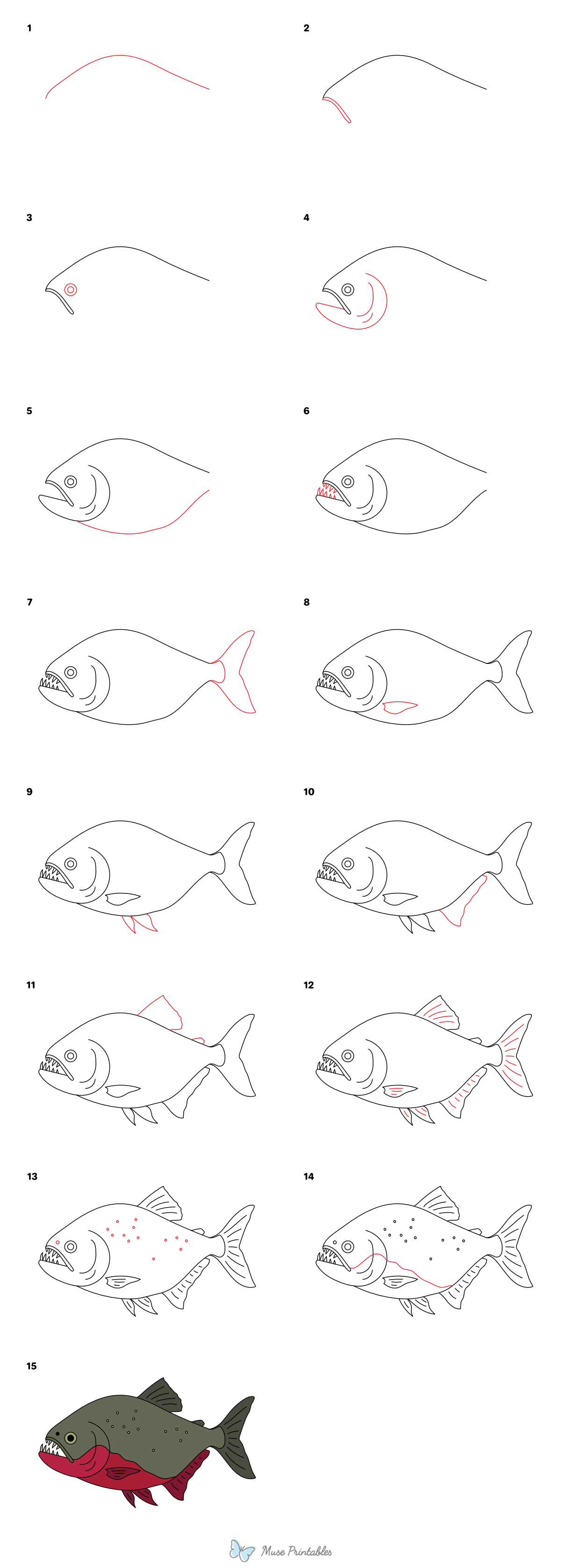 1

2

3

4

5

6

7

8

9

10

11

12

13

14

15

Muse Printables