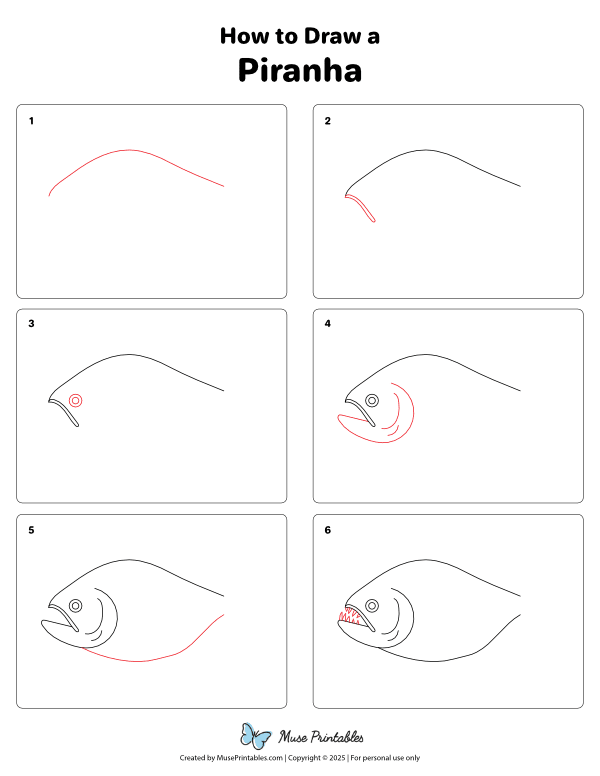 How to Draw a
Piranha

1

2

3

4

5

6

Muse Printables

Created by MusePrintables.com | Copyright © 2025 | For personal use only