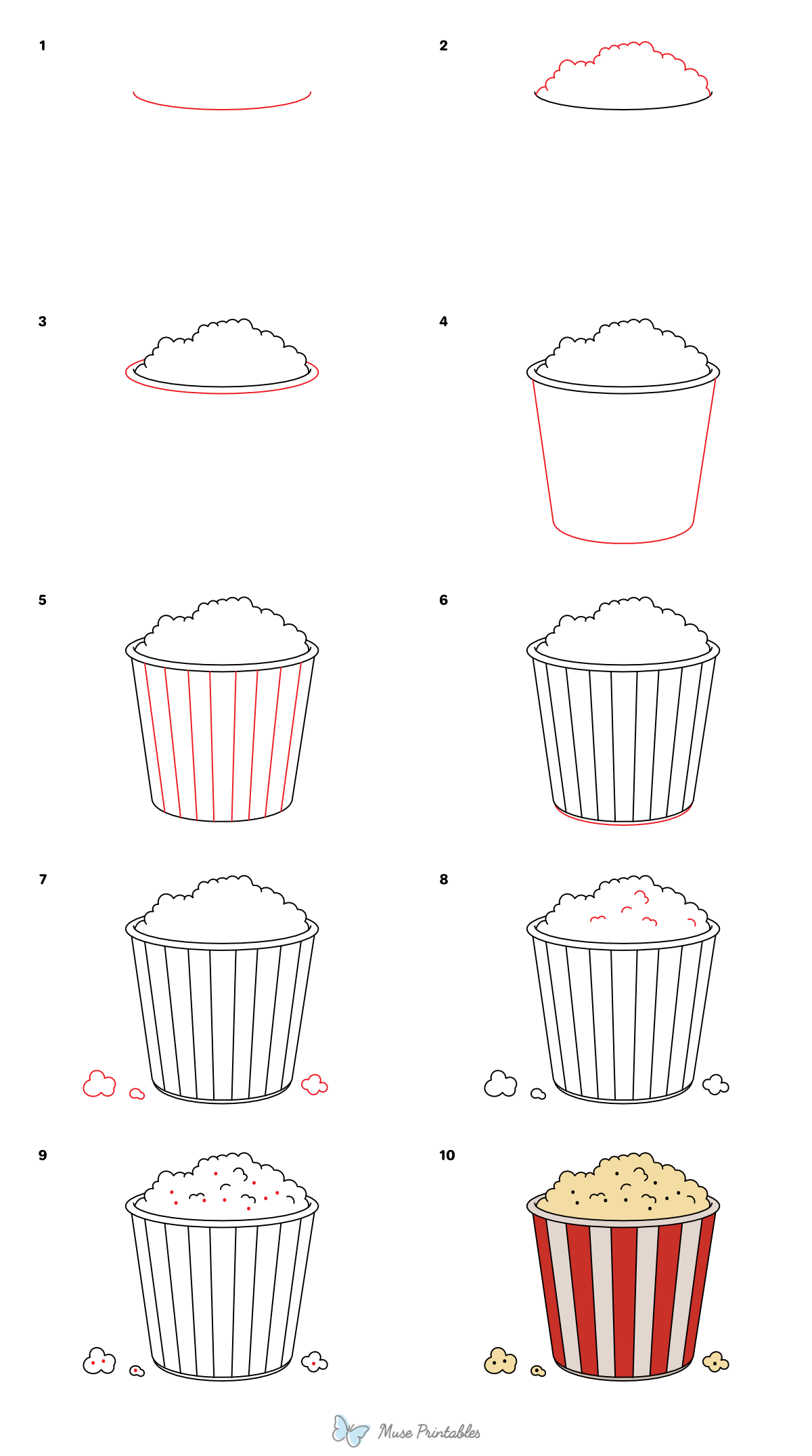 1

2

3

4

5

6

7

8

9

10

Muse Printables