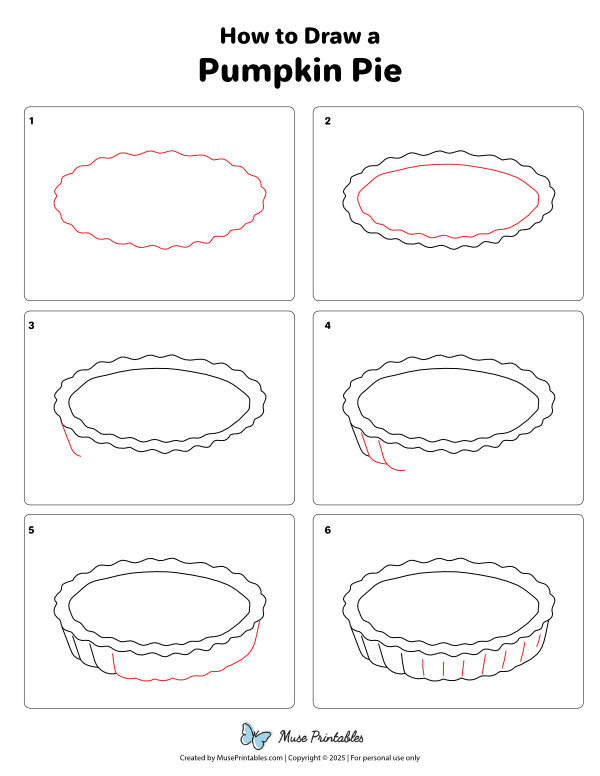 How to Draw a
Pumpkin Pie

1

2

3

4

5

6

Muse Printables

Created by MusePrintables.com | Copyright © 2025 | For personal use only