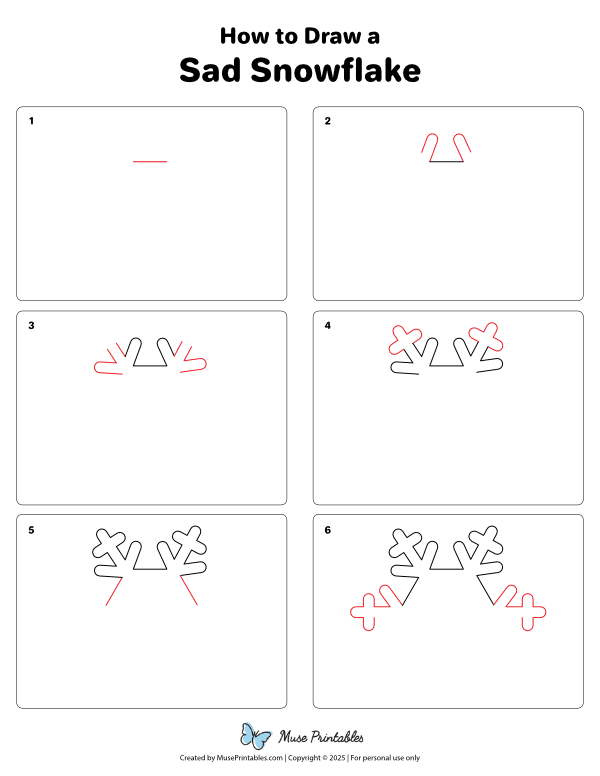 How to Draw a
Sad Snowflake

1

2

3

4

5

6

Muse Printables

Created by MusePrintables.com | Copyright © 2025 | For personal use only