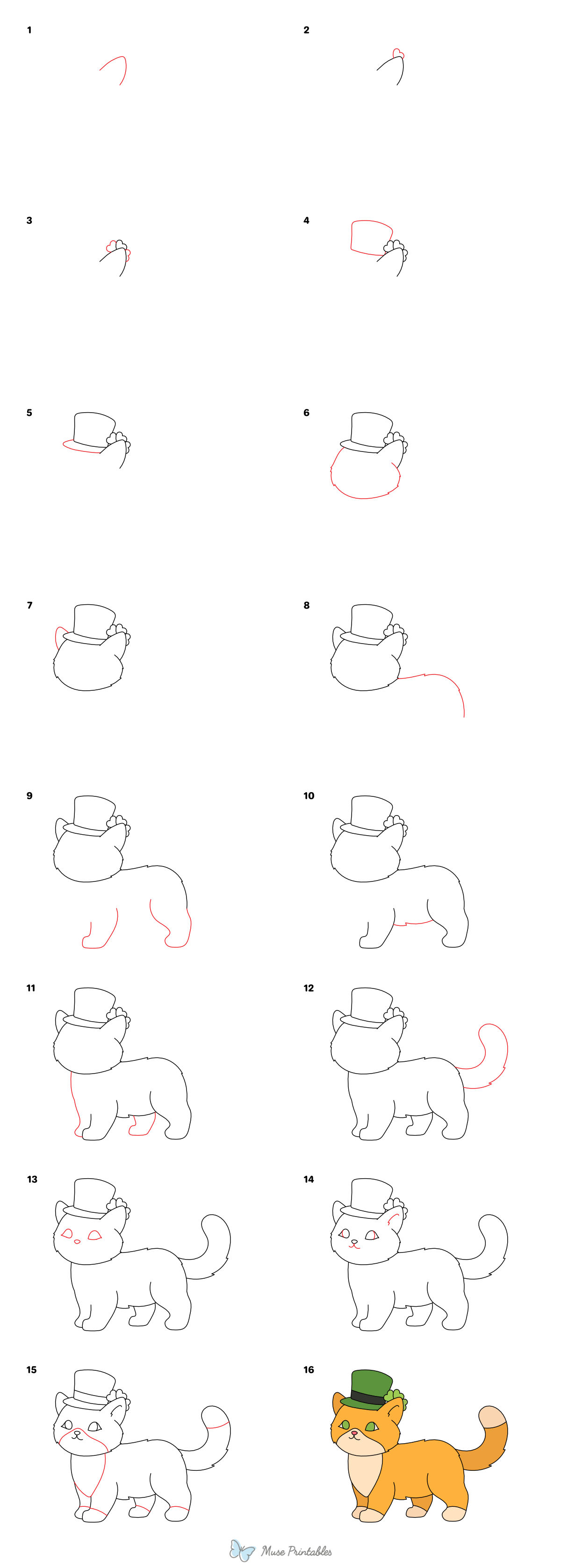 1

2

3

4

5

6

7

8

9

10

11

12

13

14

15

16

Muse Printables